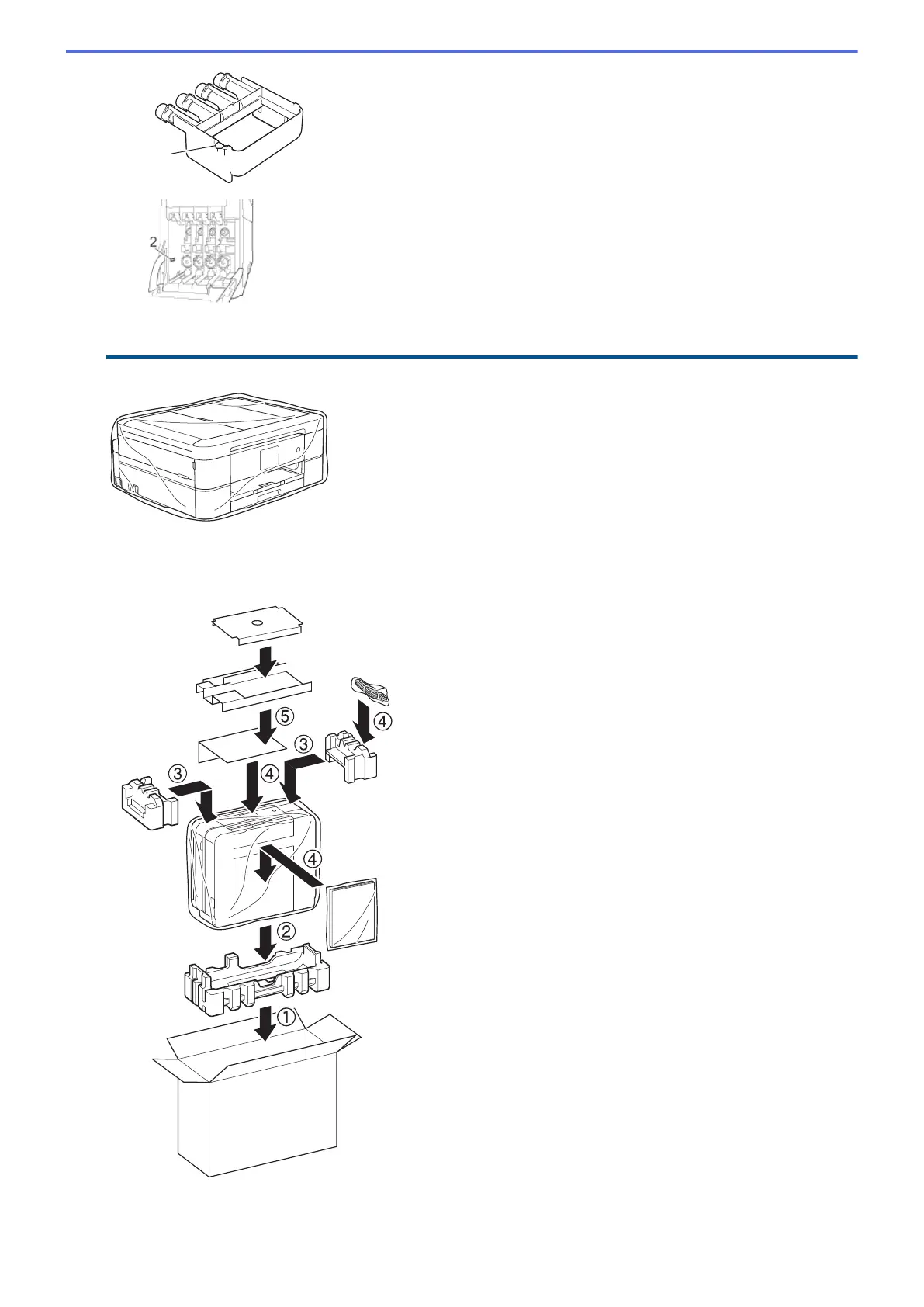 2

⑤

④

③

④

③

④

②

①