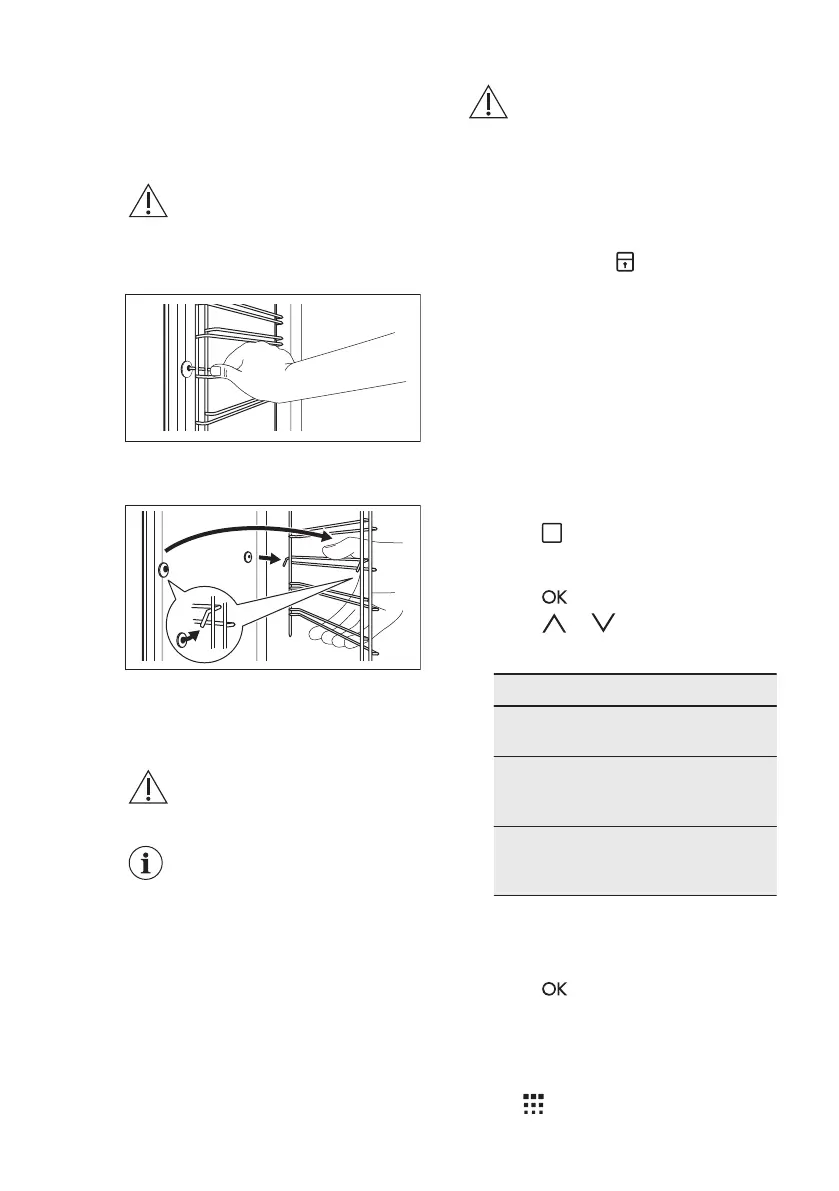 OK

OK