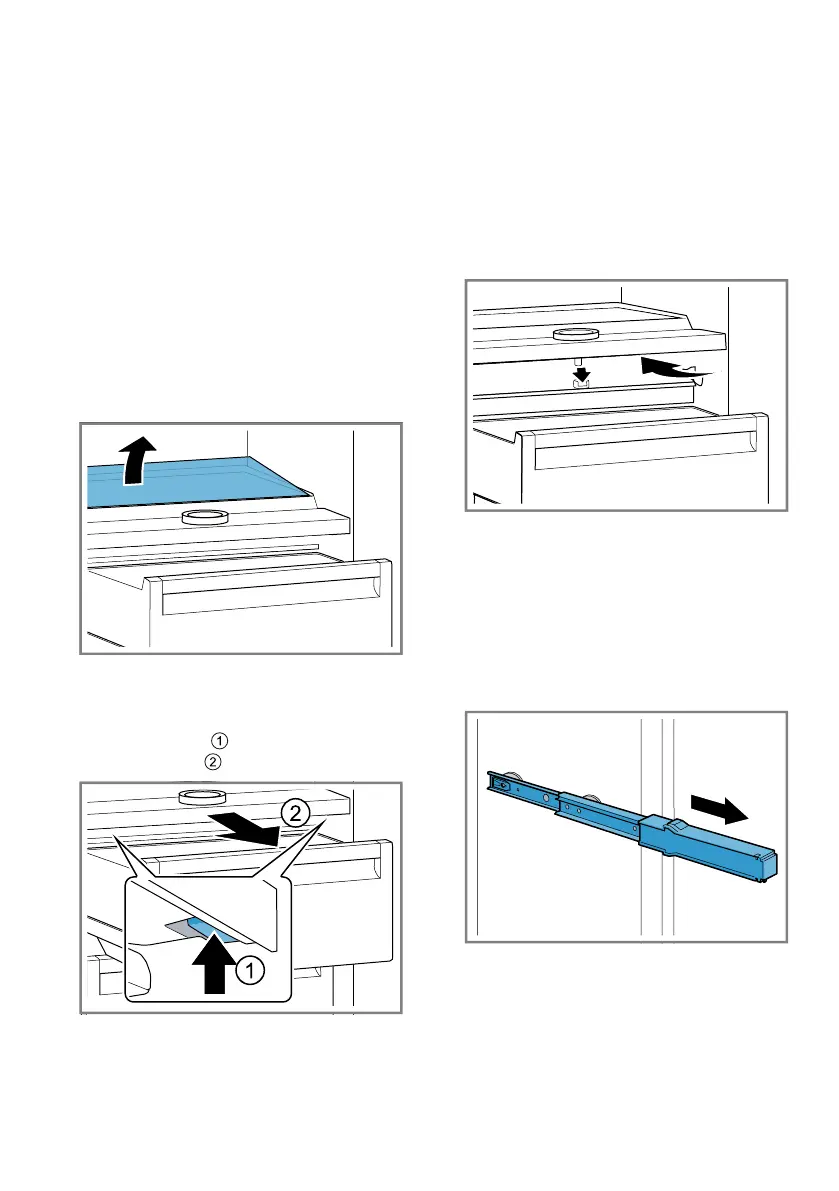 ①
②

2

1