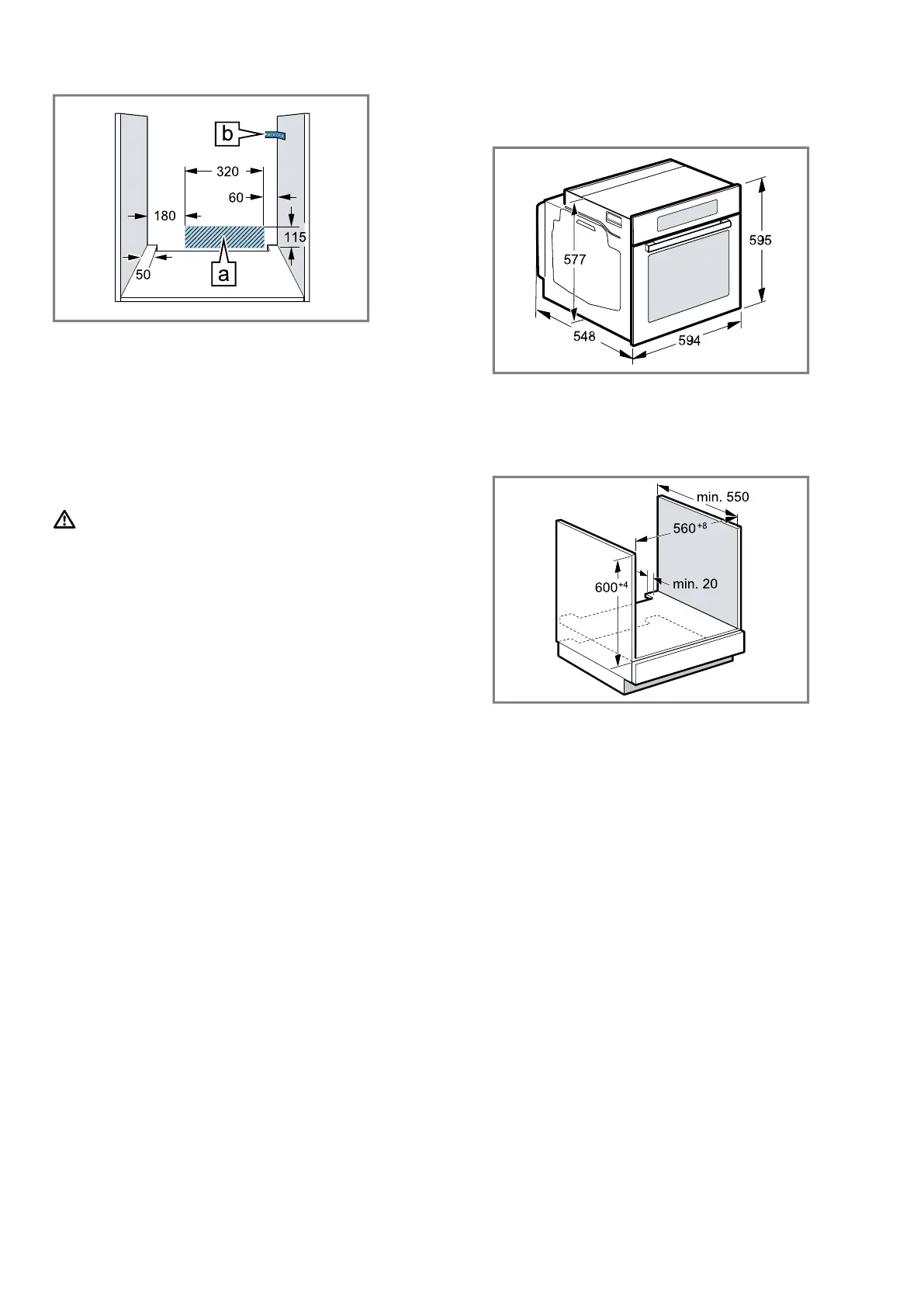 b

320

60

180

115

50

a

577

595

548

594

min. 550

$560^{+8}$

$600^{+4}$

min. 20