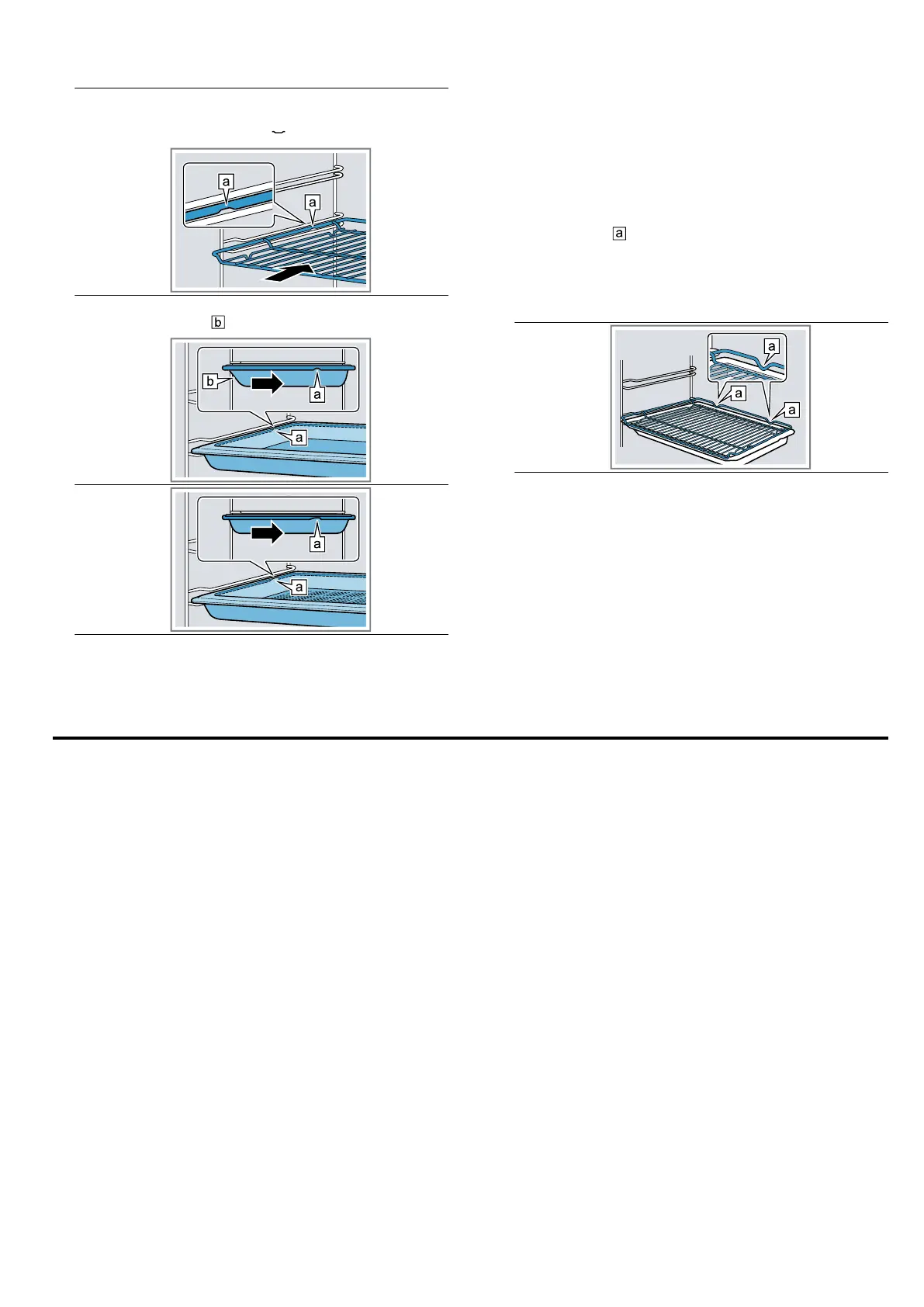 a

a

b

b

a

a

a

a

a

a

a

a