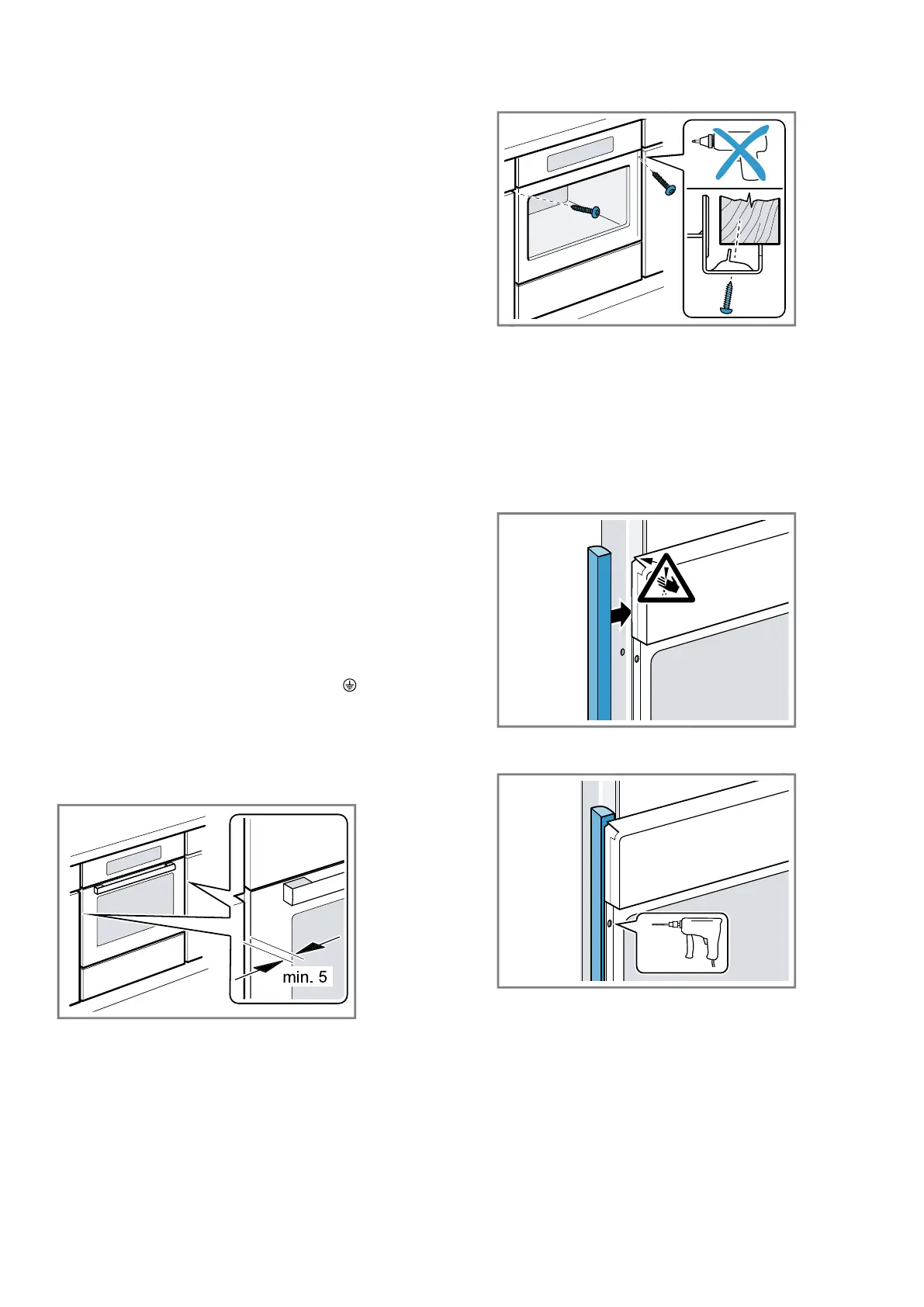 min. 5