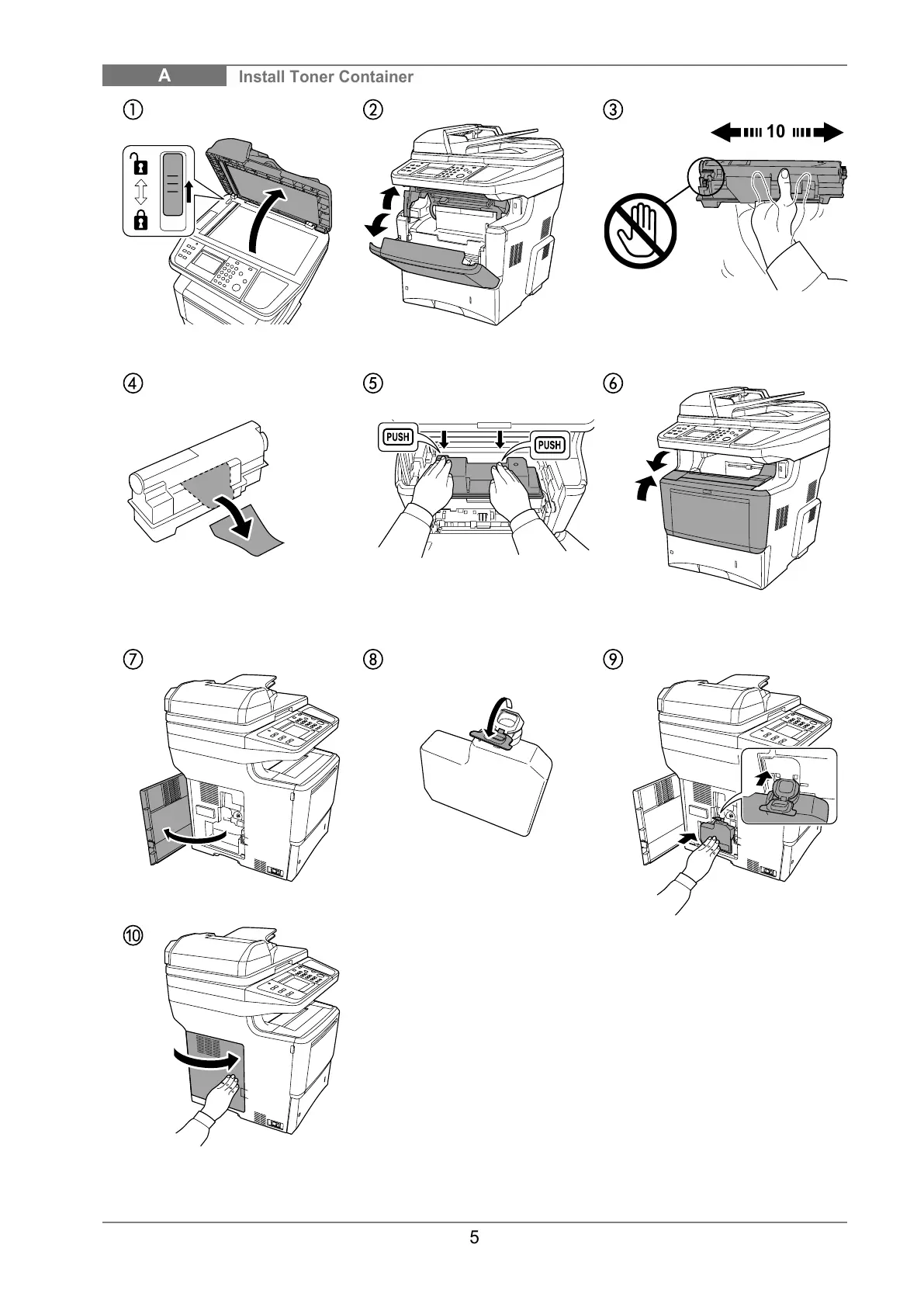 A Install Toner Container

①

②

③

10

④

⑤

PUSH

PUSH

⑥

⑦

⑧

⑨

⑩

5