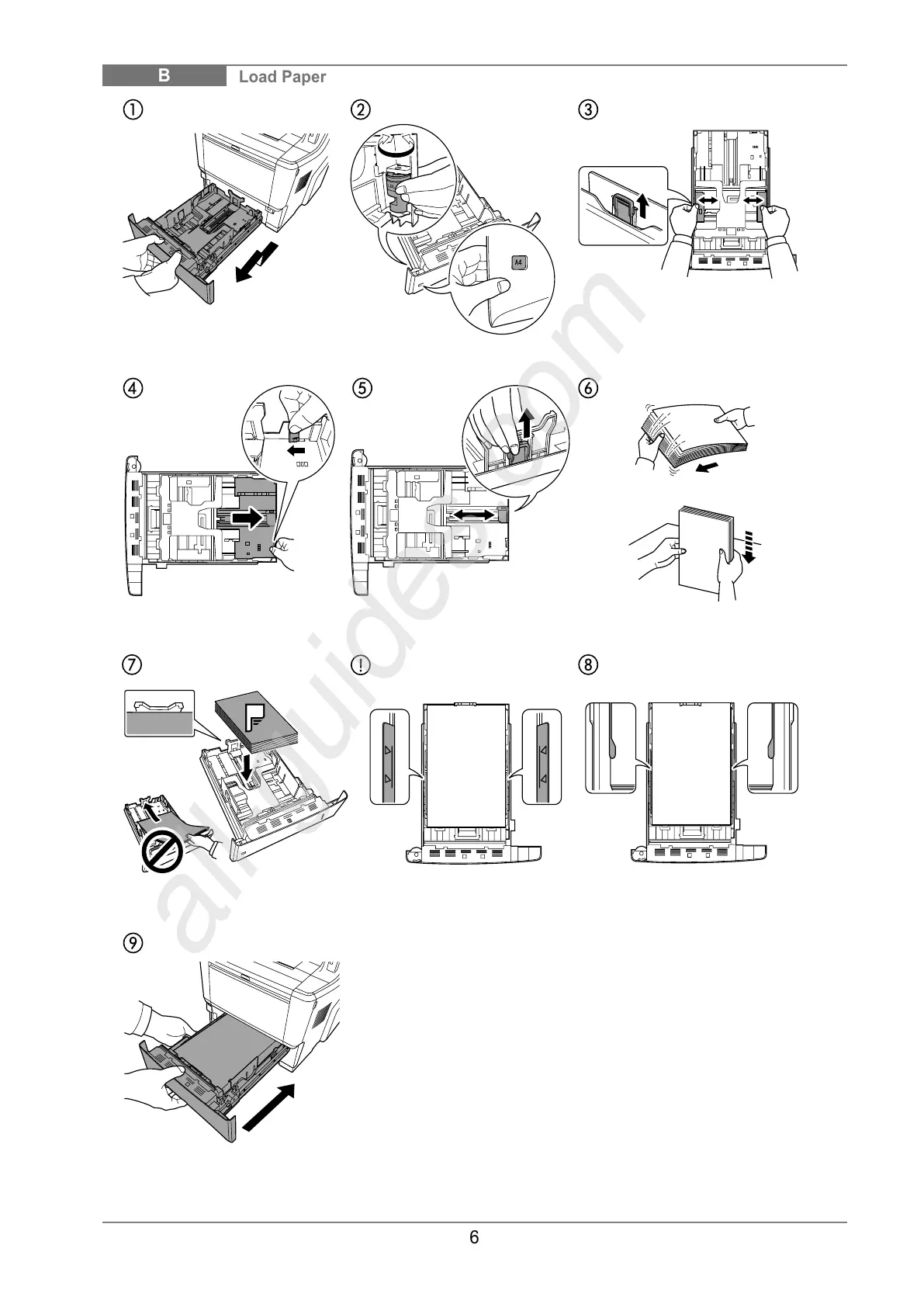 B Load Paper

①

②

A4

③

④

⑤

⑥

⑦

!

⑧

⑨

allguides.com

6