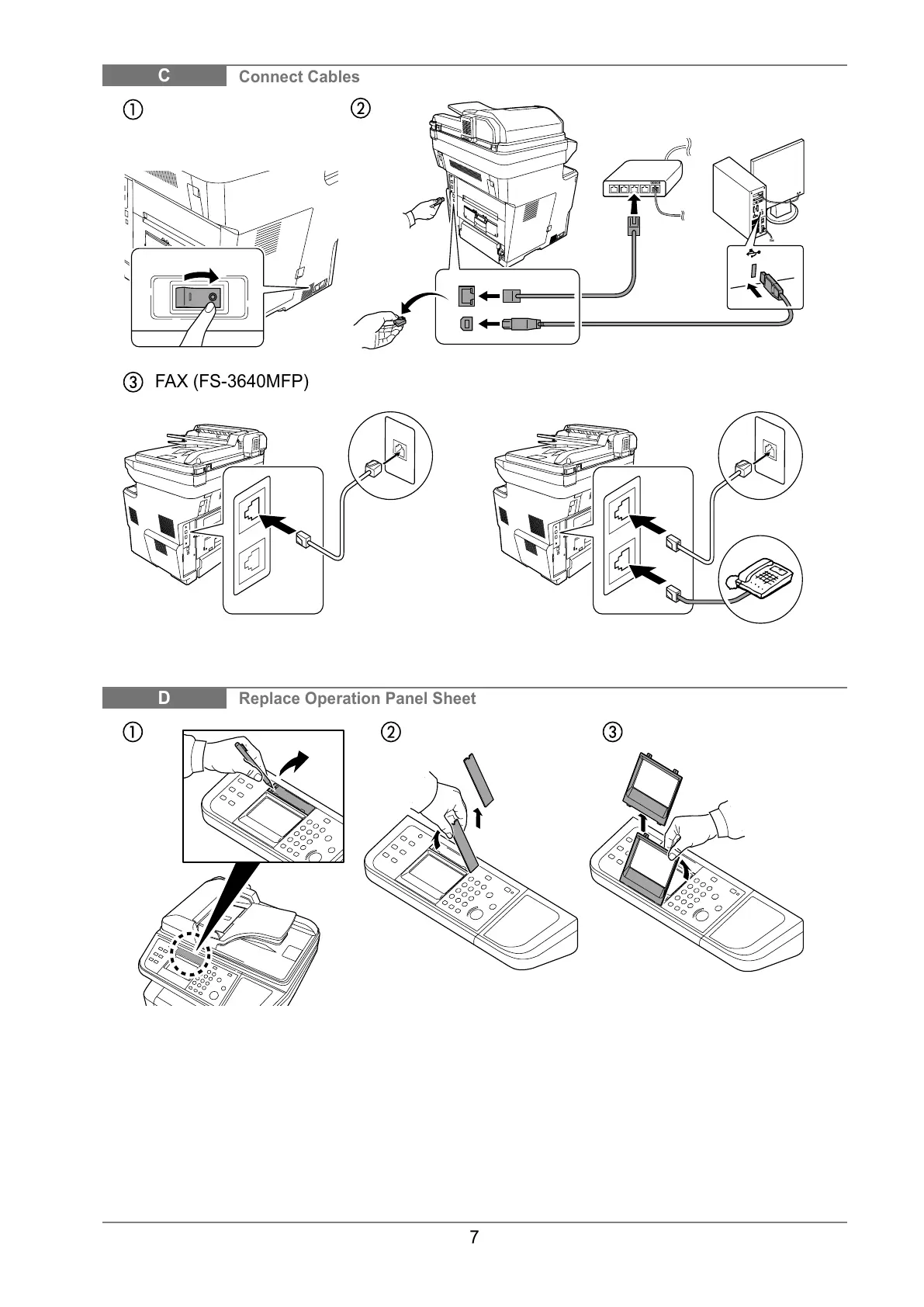 C Connect Cables

①

②

③ FAX (FS-3640MFP)

D Replace Operation Panel Sheet

①

②

③

7