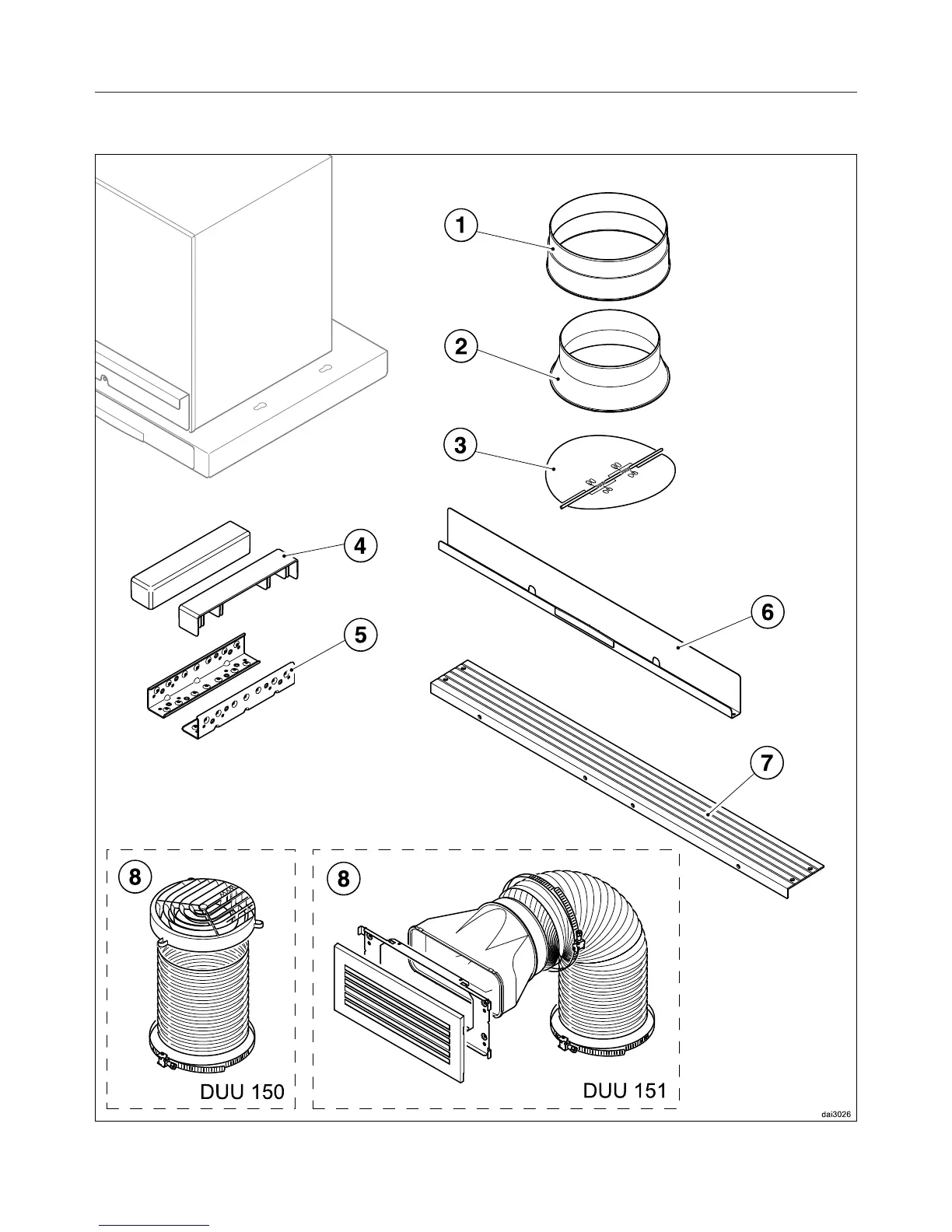 1

2

3

4

5

6

7

8

DUU 150

8

DUU 151

dai3026