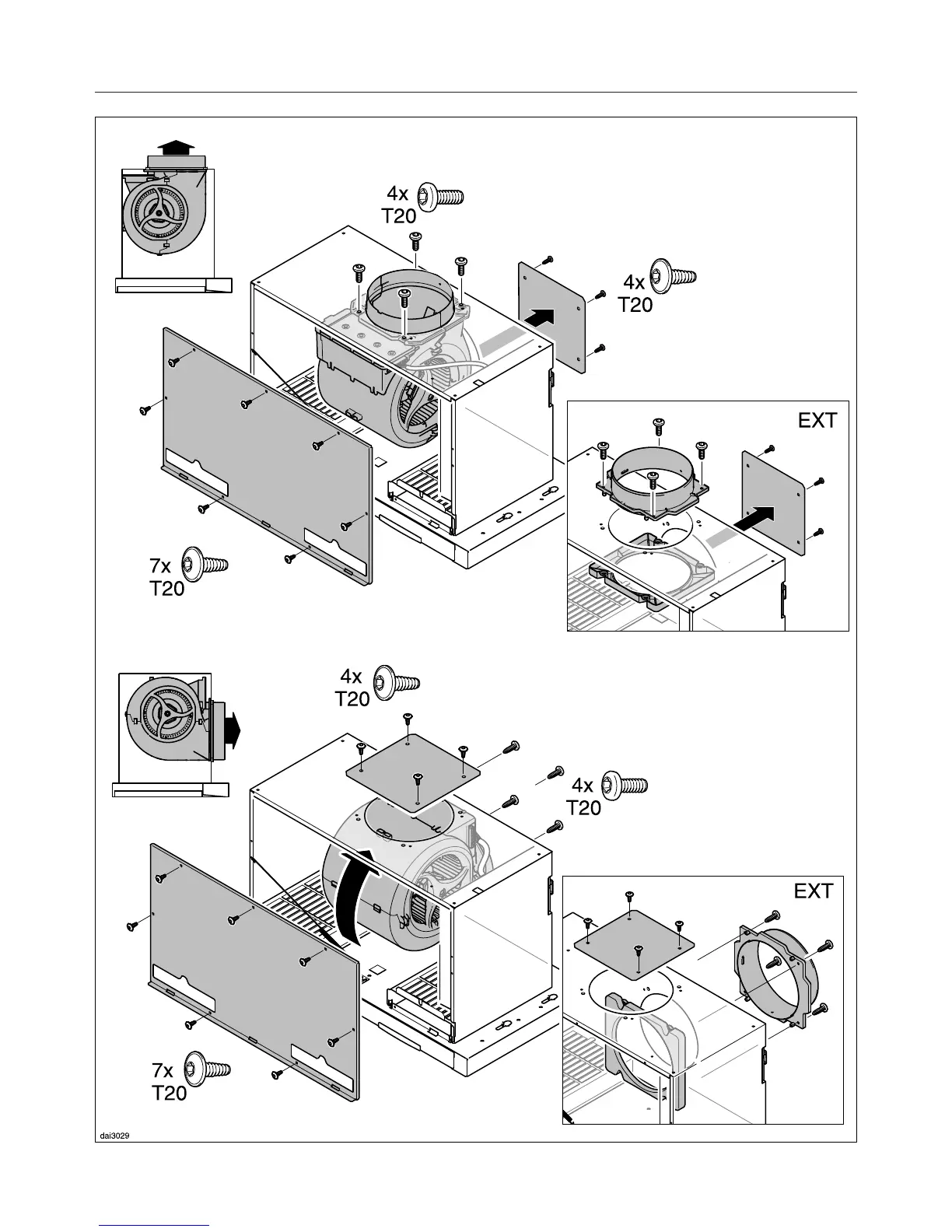 4x
T20

4x
T20

EXT

7x
T20

4x
T20

4x
T20

EXT

7x
T20

dai3029