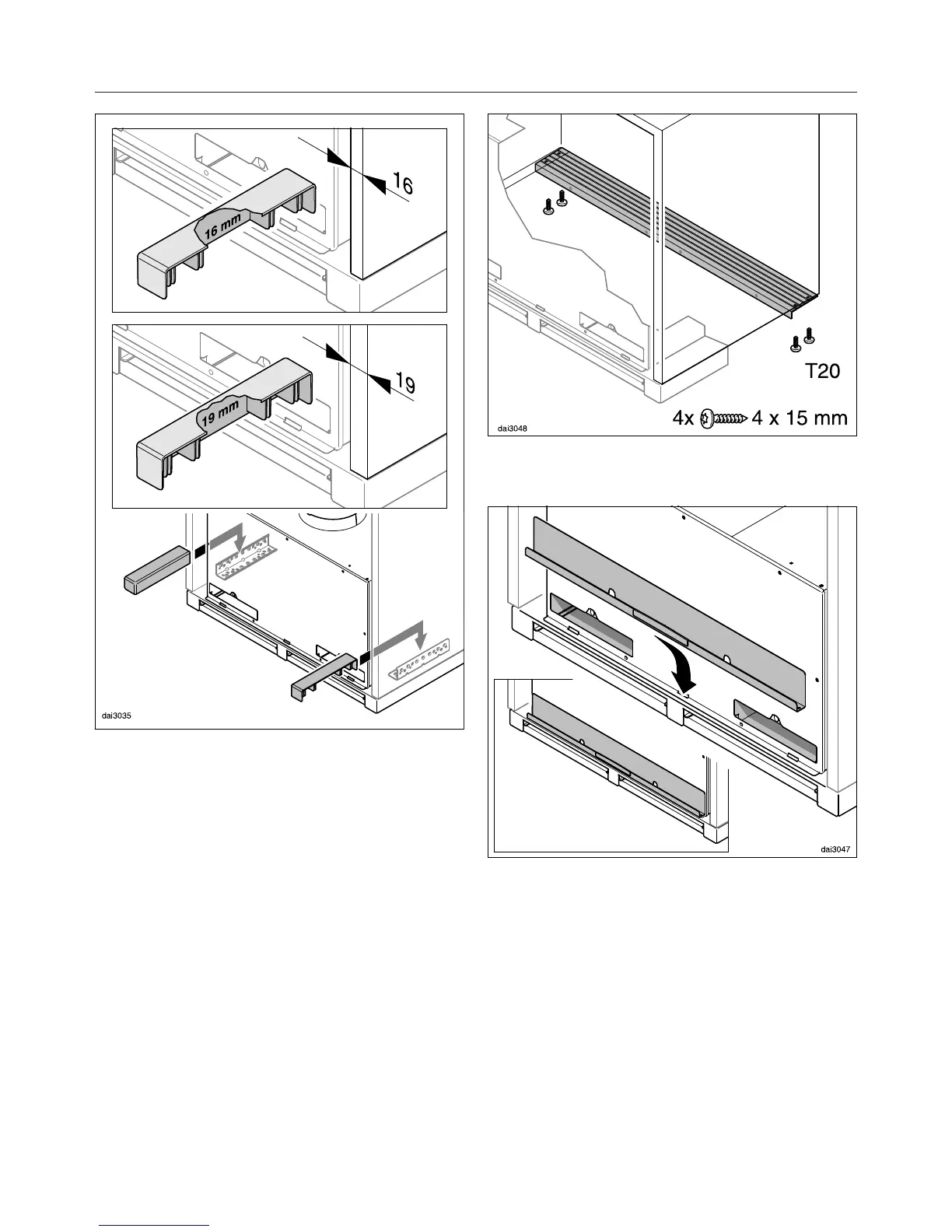 16

16 mm

19

19 mm

dai3035

T20

4x 4 x 15 mm

dai3048

dai3047