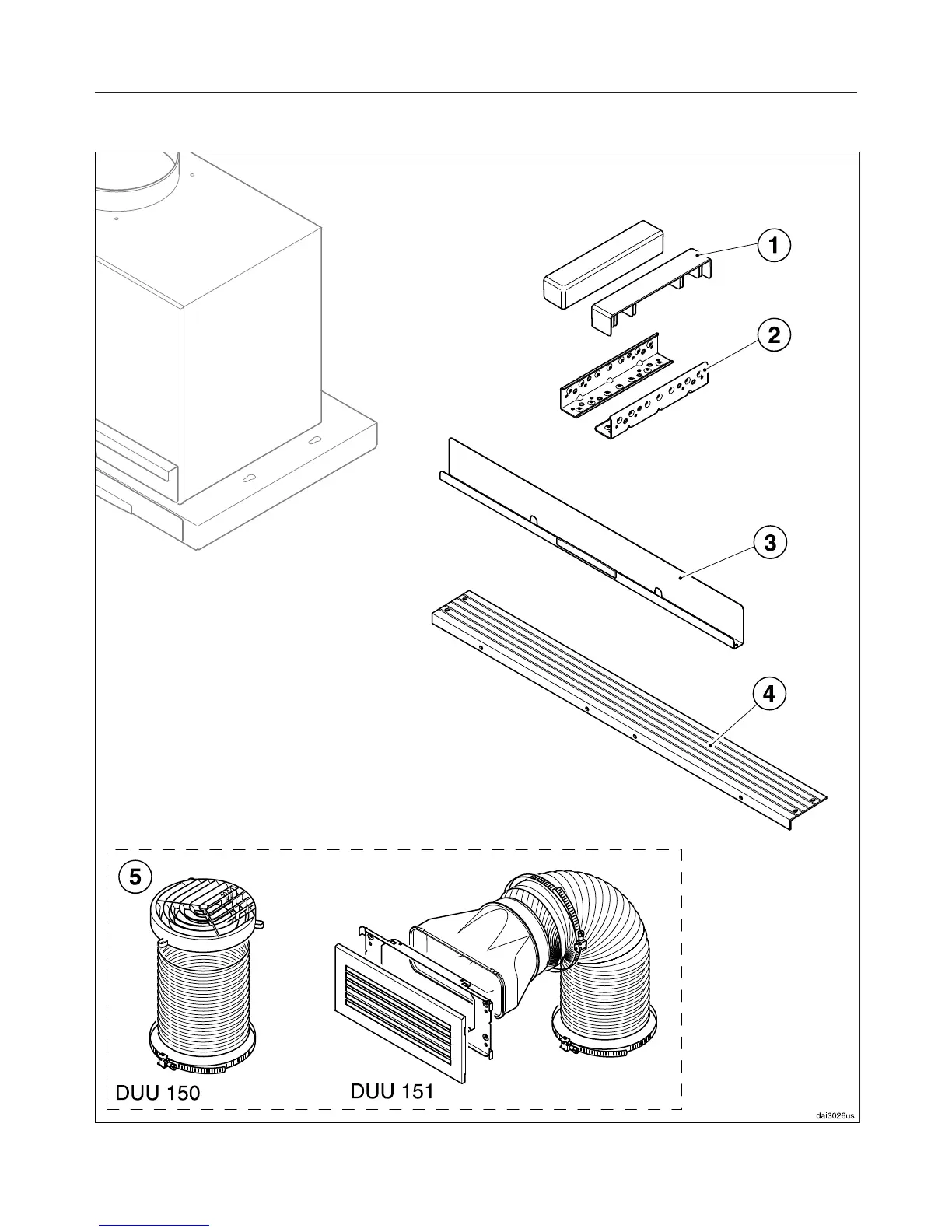 1

2

3

4

5

DUU 150

DUU 151

dai3026us