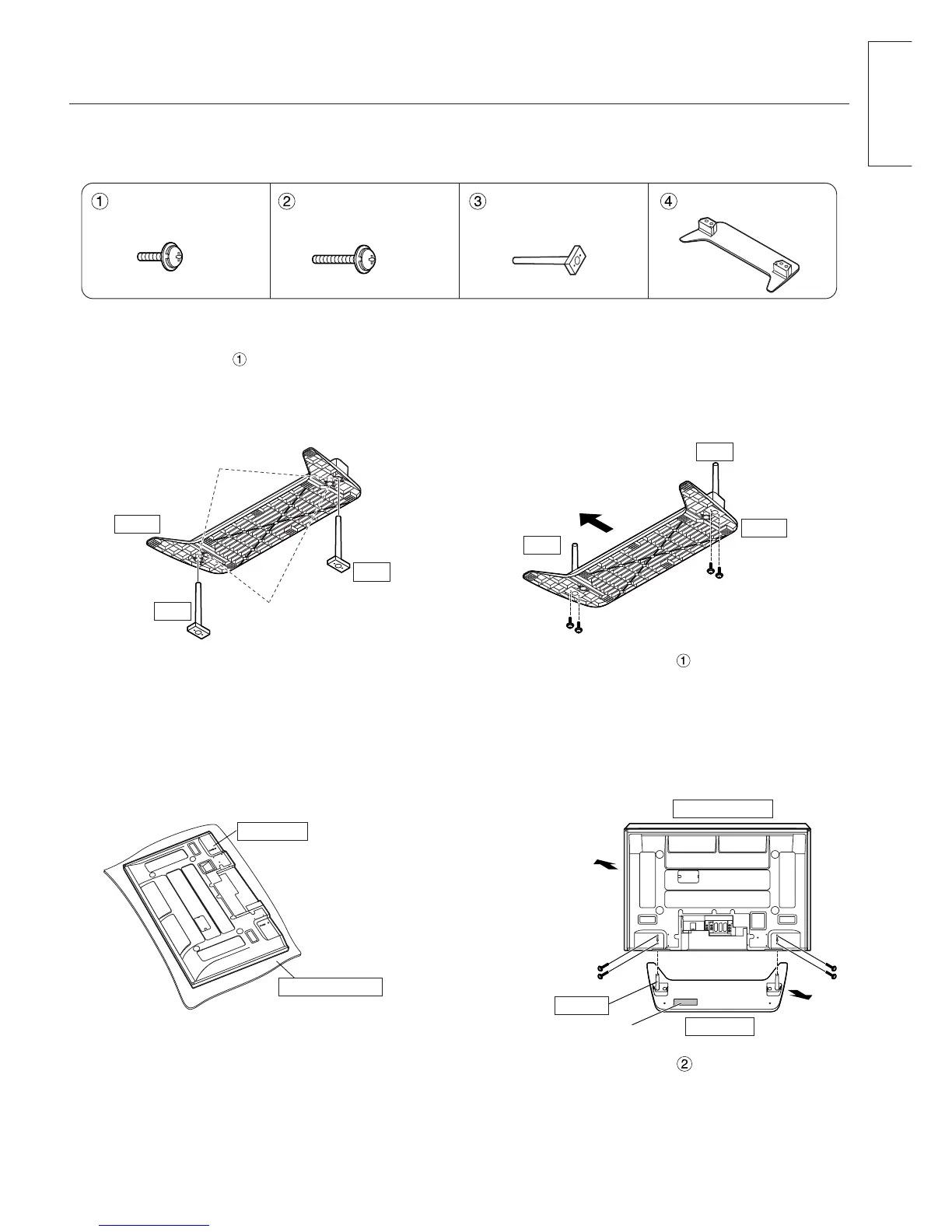 ①

②

③

④

①

①

②