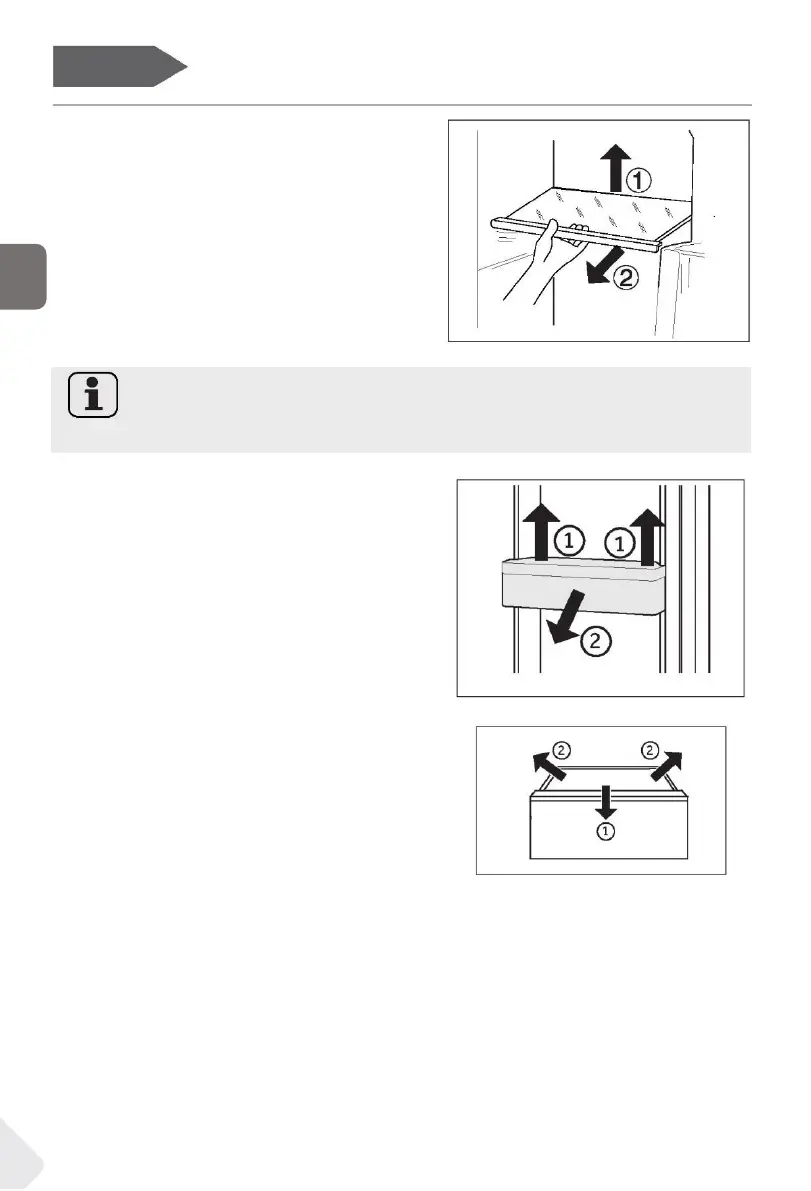 ①
②

①
①
②

②
②
①