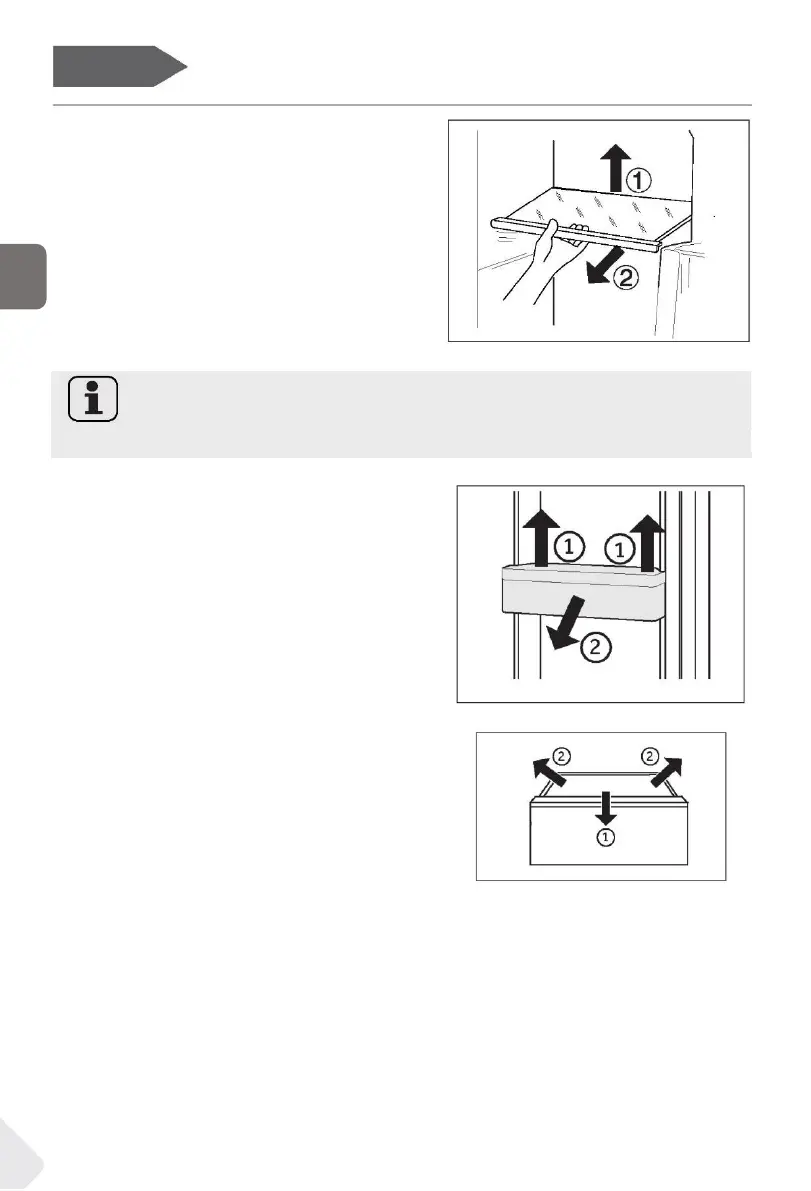 ①
②

①
①
②

②
②
①