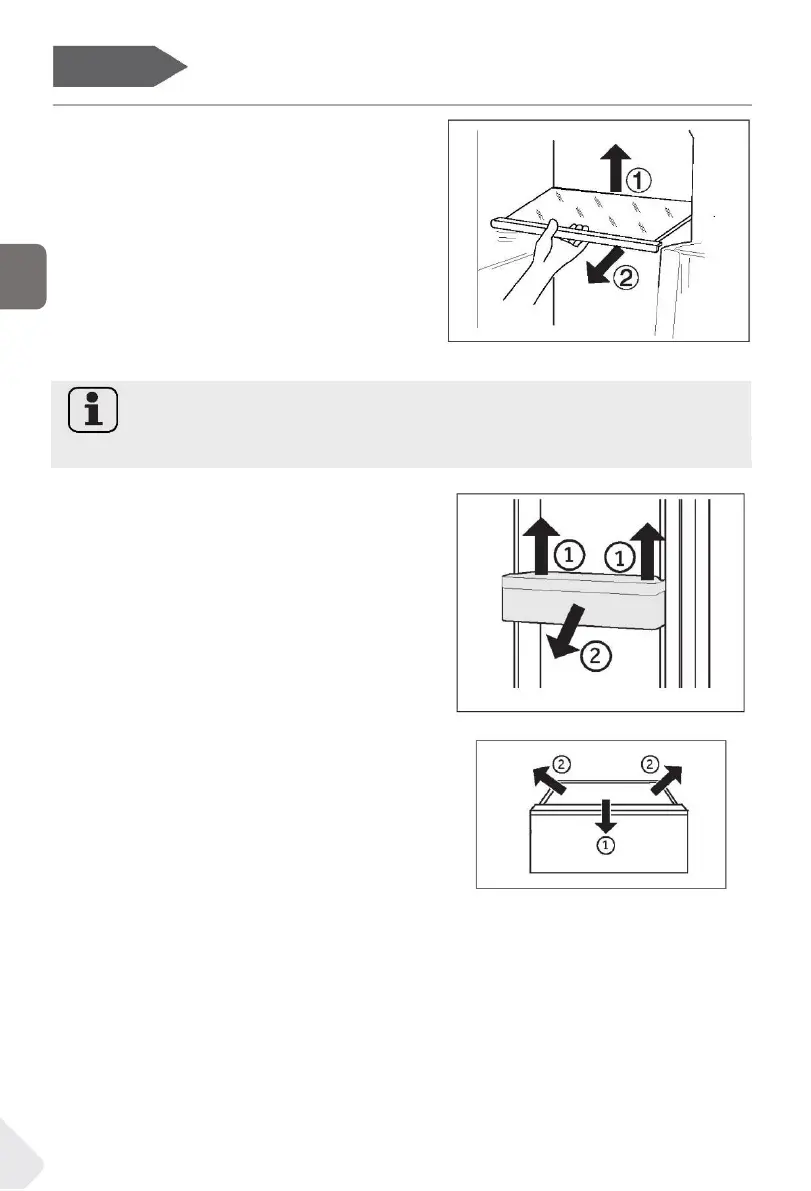 ① ②

① ① ②

② ② ①