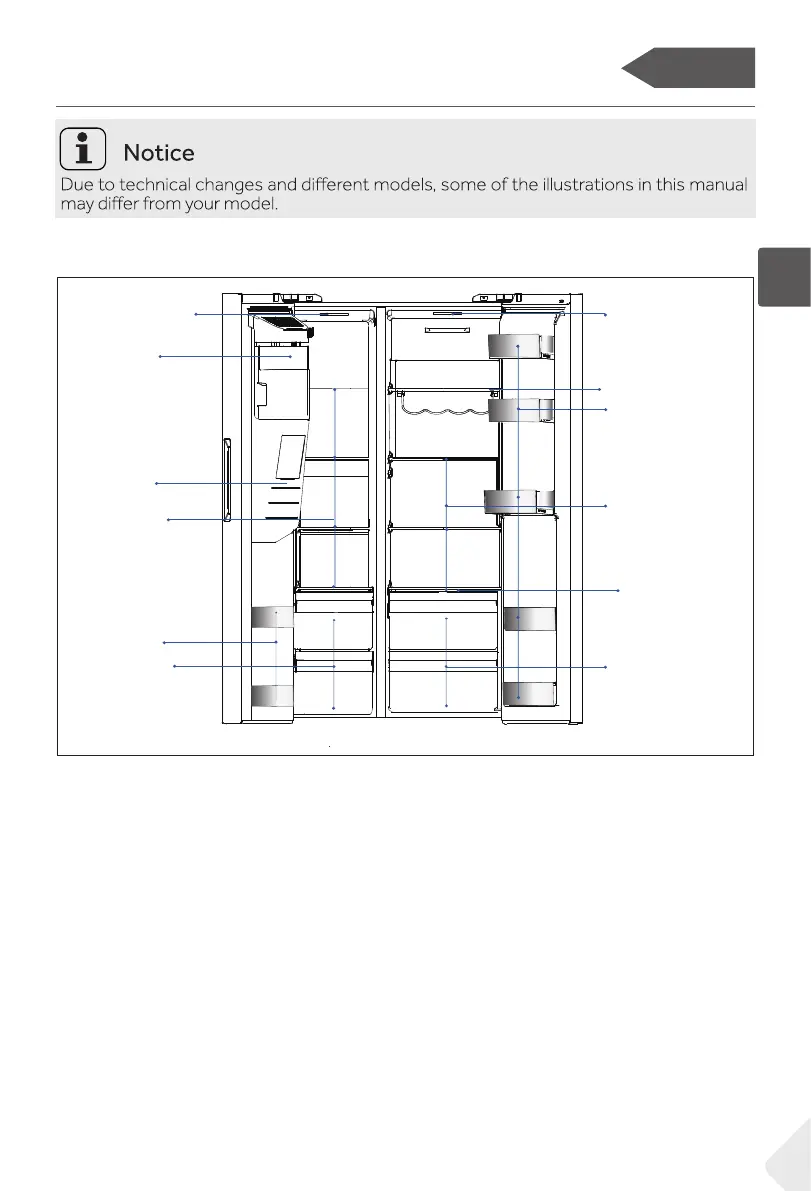 Notice

Due to technical changes and different models, some of the illustrations in this manual may differ from your model.