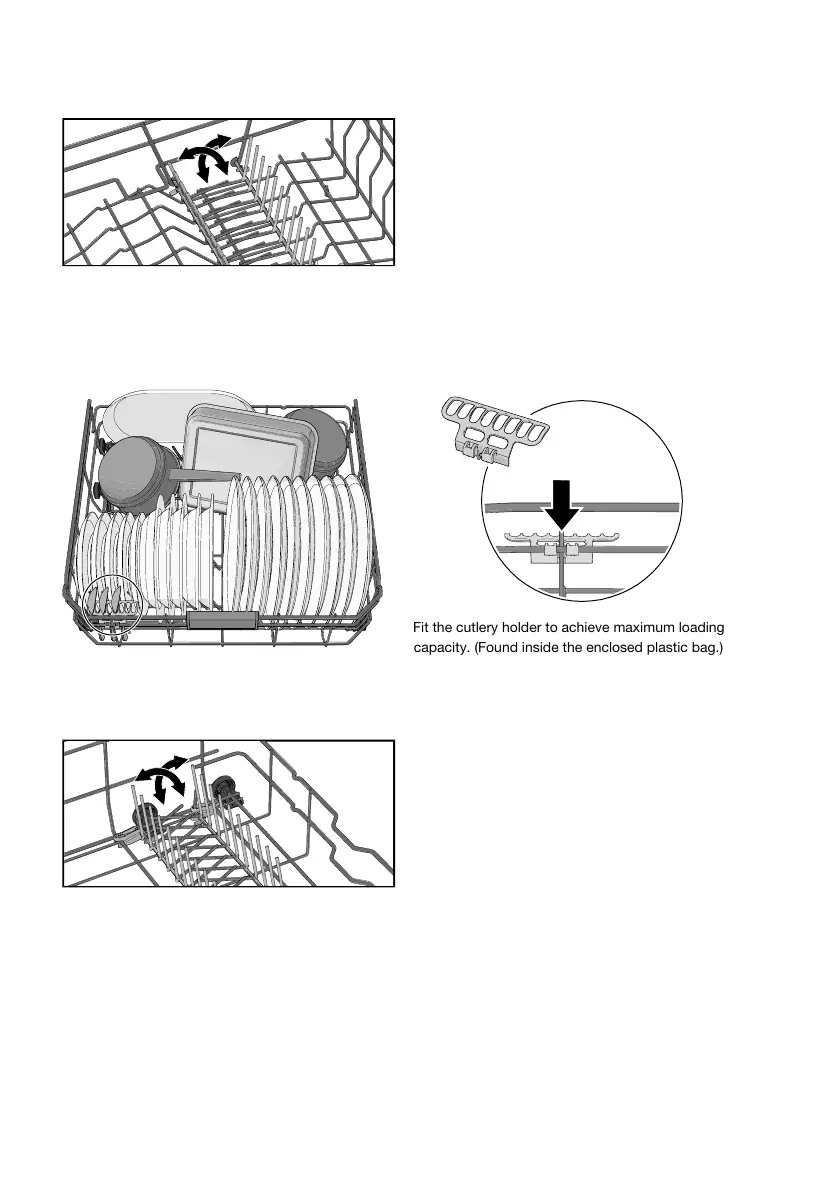 Fit the cutlery holder to achieve maximum loading capacity. (Found inside the enclosed plastic bag.)