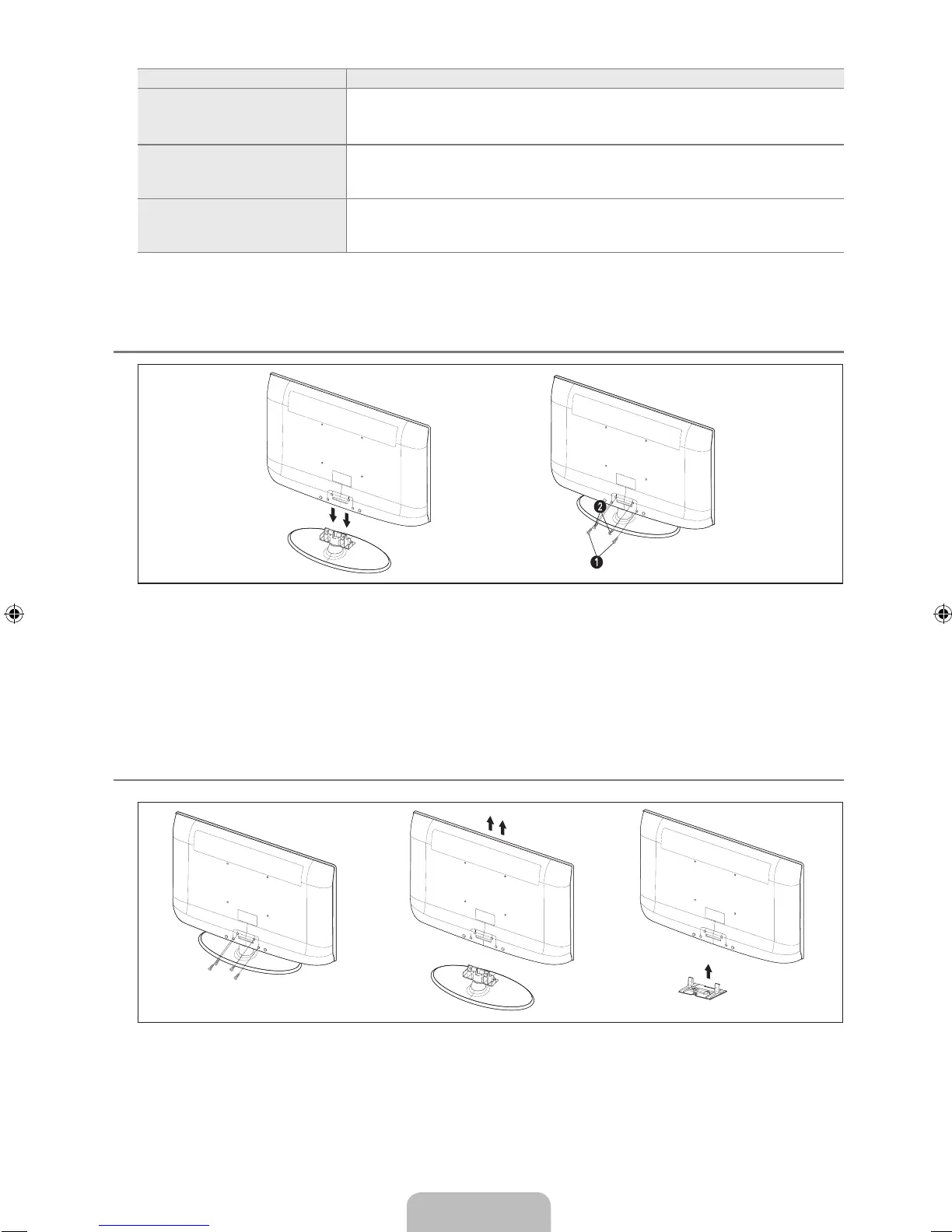 2

1