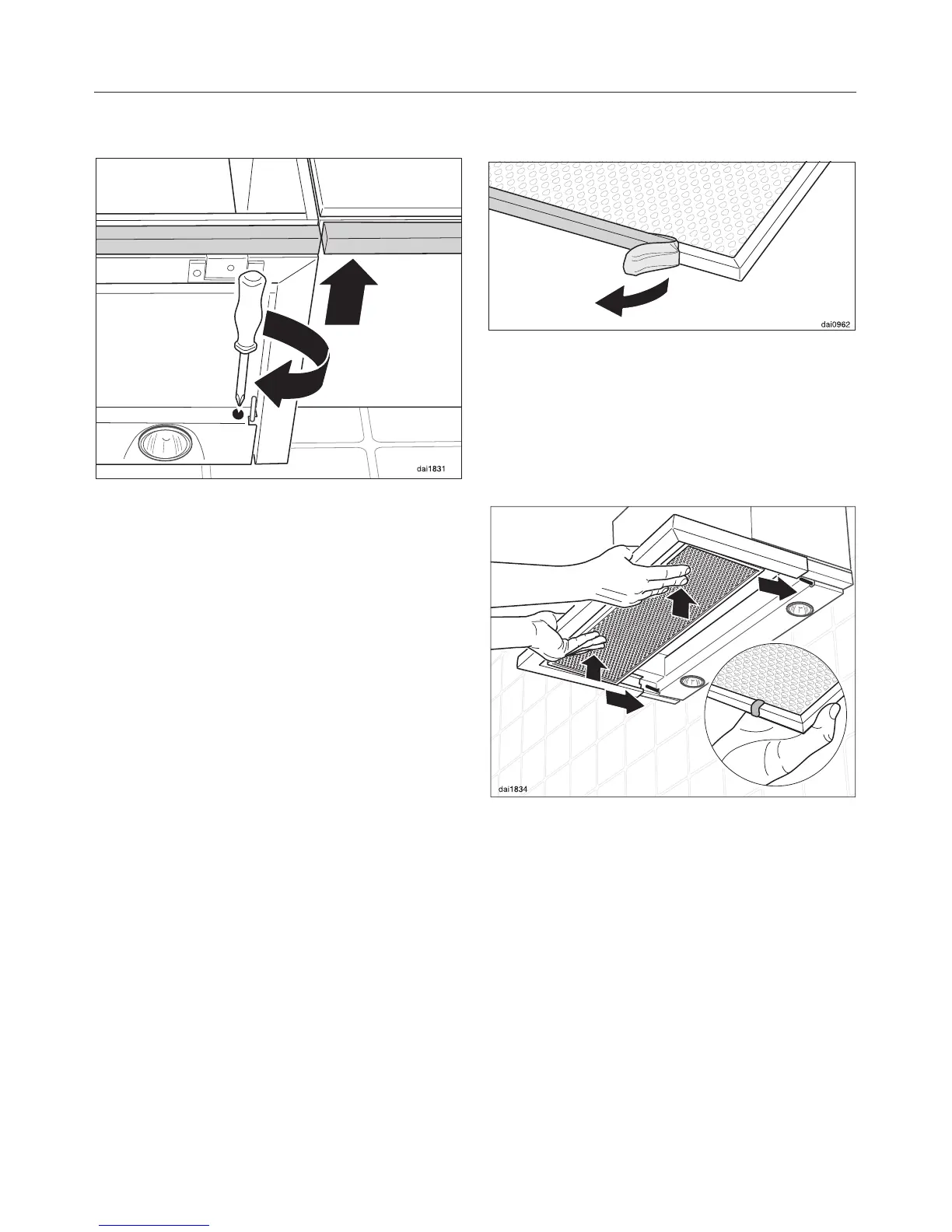 dai1831

dai0962

dai1834