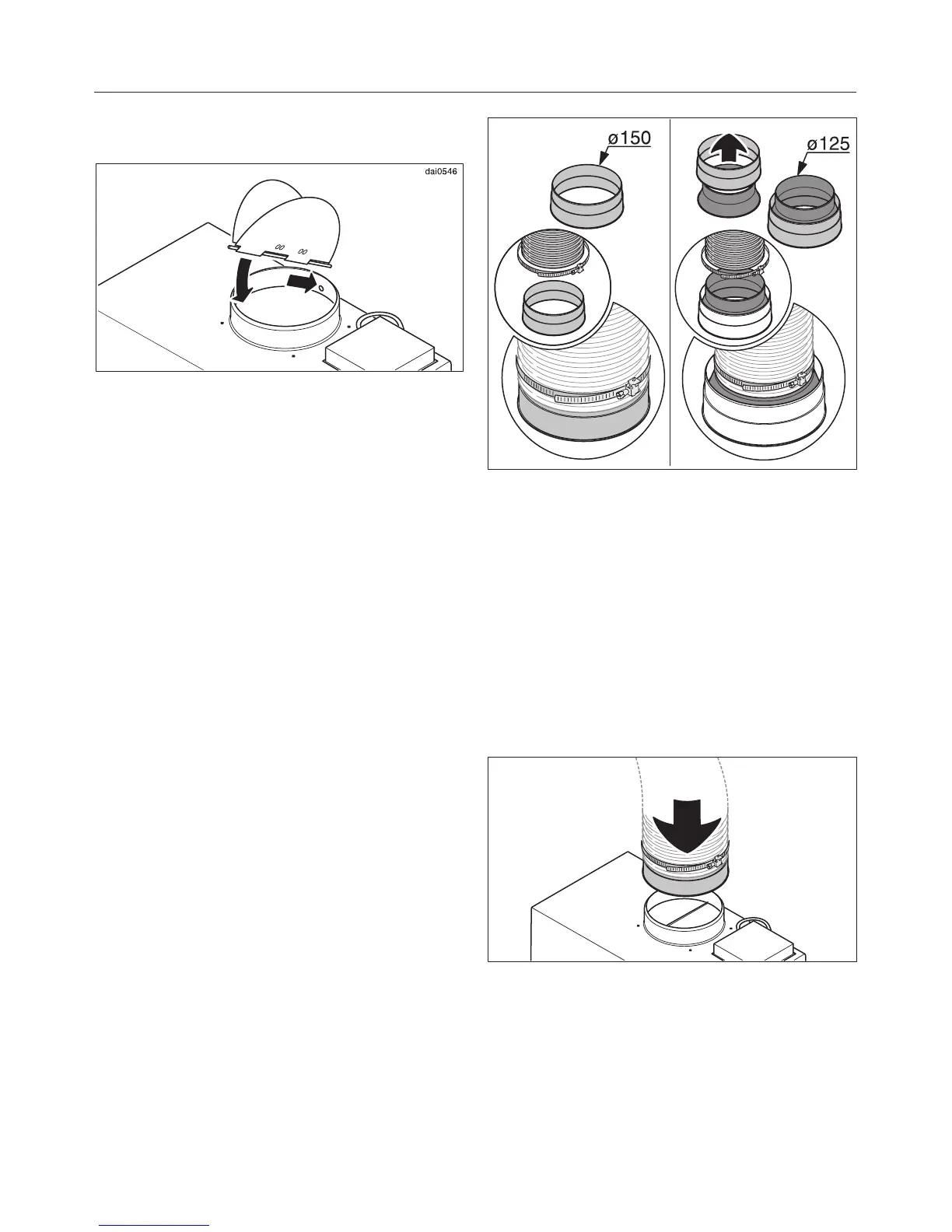 dai0546

ø150

ø125