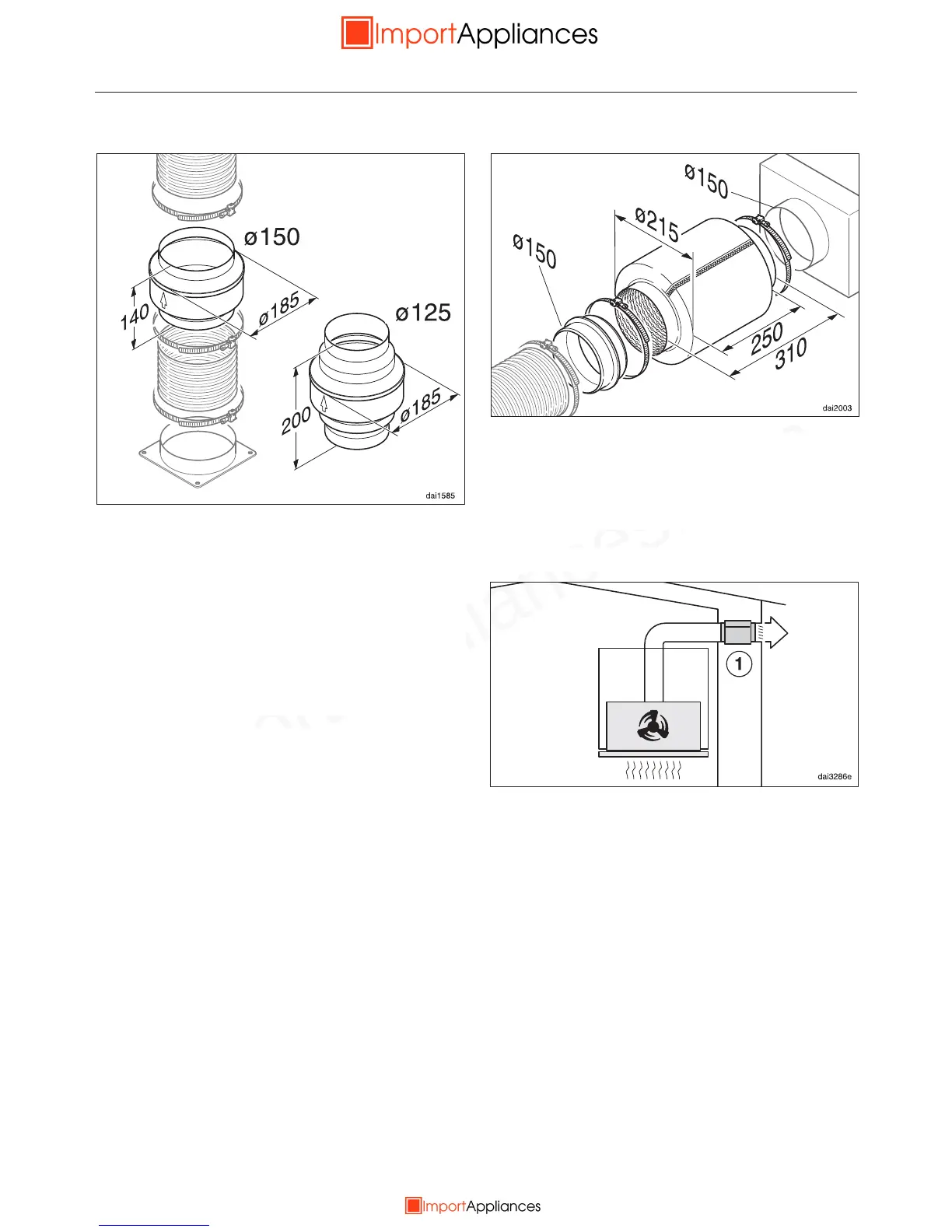 ImportAppliances

ø150
140
ø185
ø125
200
ø185
dai1585

ø150
ø215
ø150
250
310
dai2003

1
dai3286e

ImportAppliances