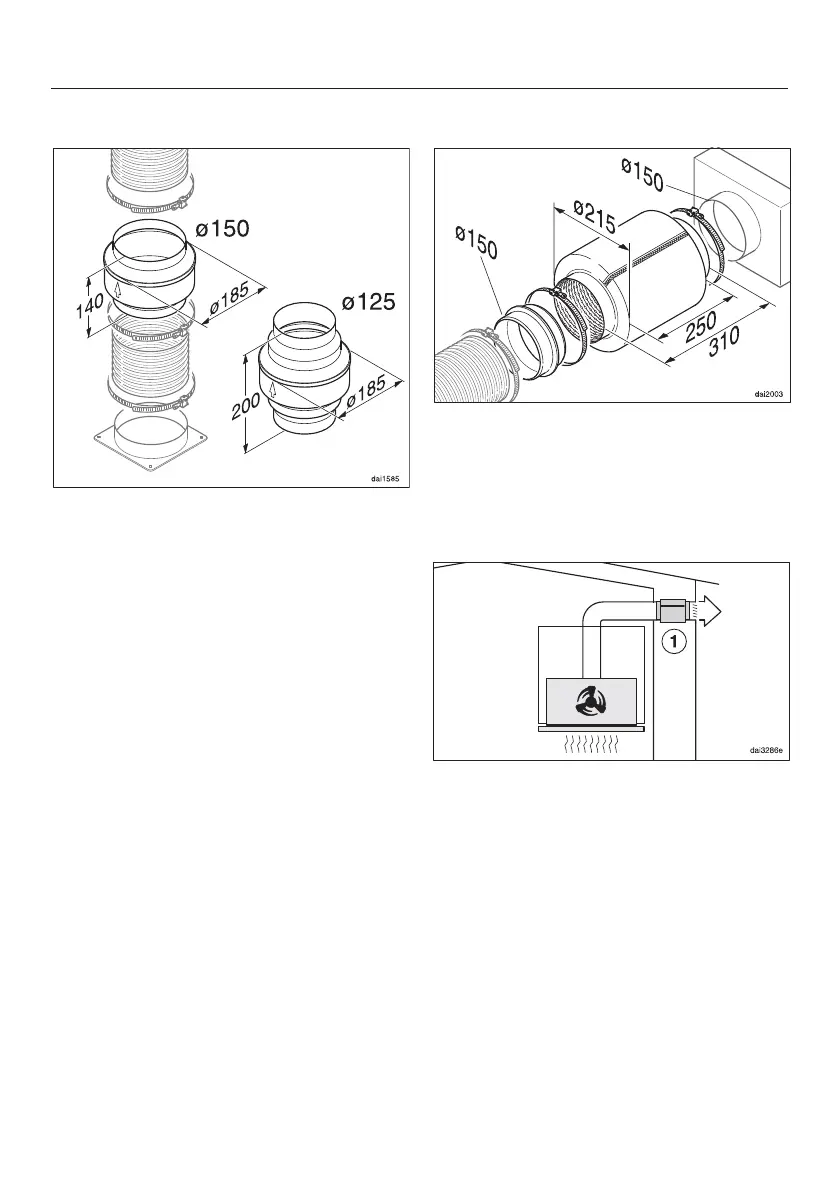 ø150

140

ø185

ø125

200

ø185

dai1585

ø150

ø215

ø150

250

310

dai2003

1

dai3286e