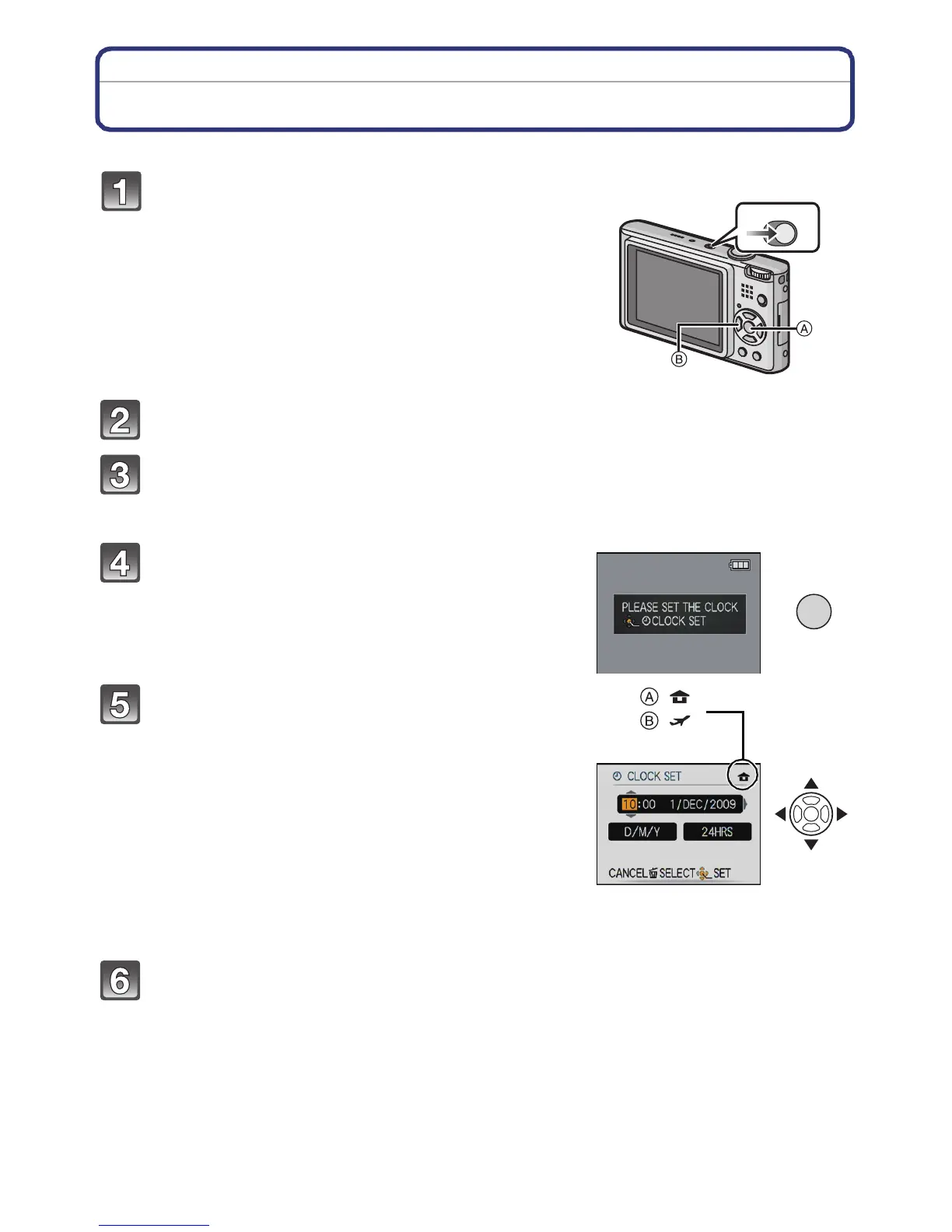 1

Ⓐ

Ⓑ

2

3

4

PLEASE SET THE CLOCK
CLOCK SET

5

Ⓐ

Ⓑ

CLOCK SET

10:00 1/DEC/2009

D/M/Y

24HRS

CANCEL SELECT SET

6