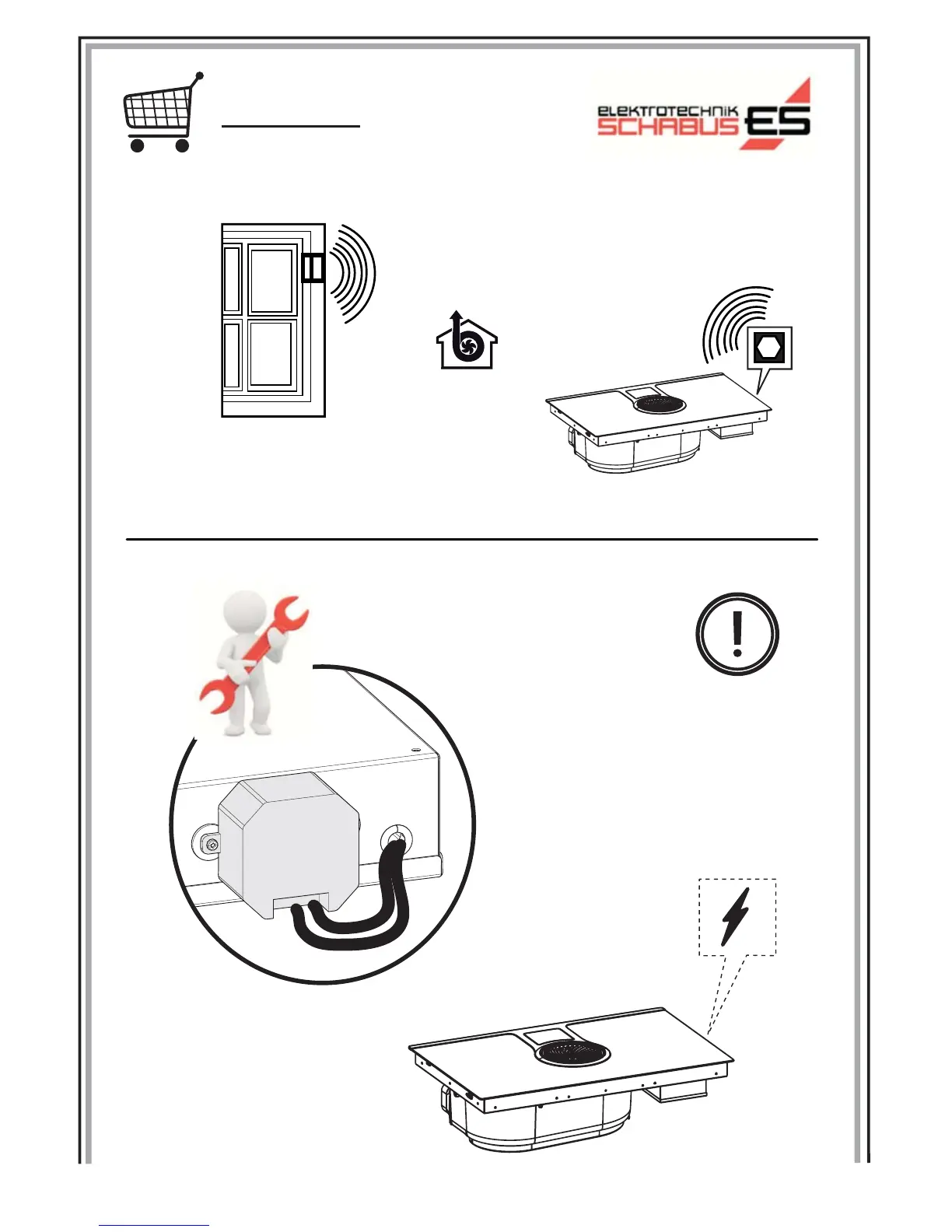 elektrotechnik
SCHABUS
ES