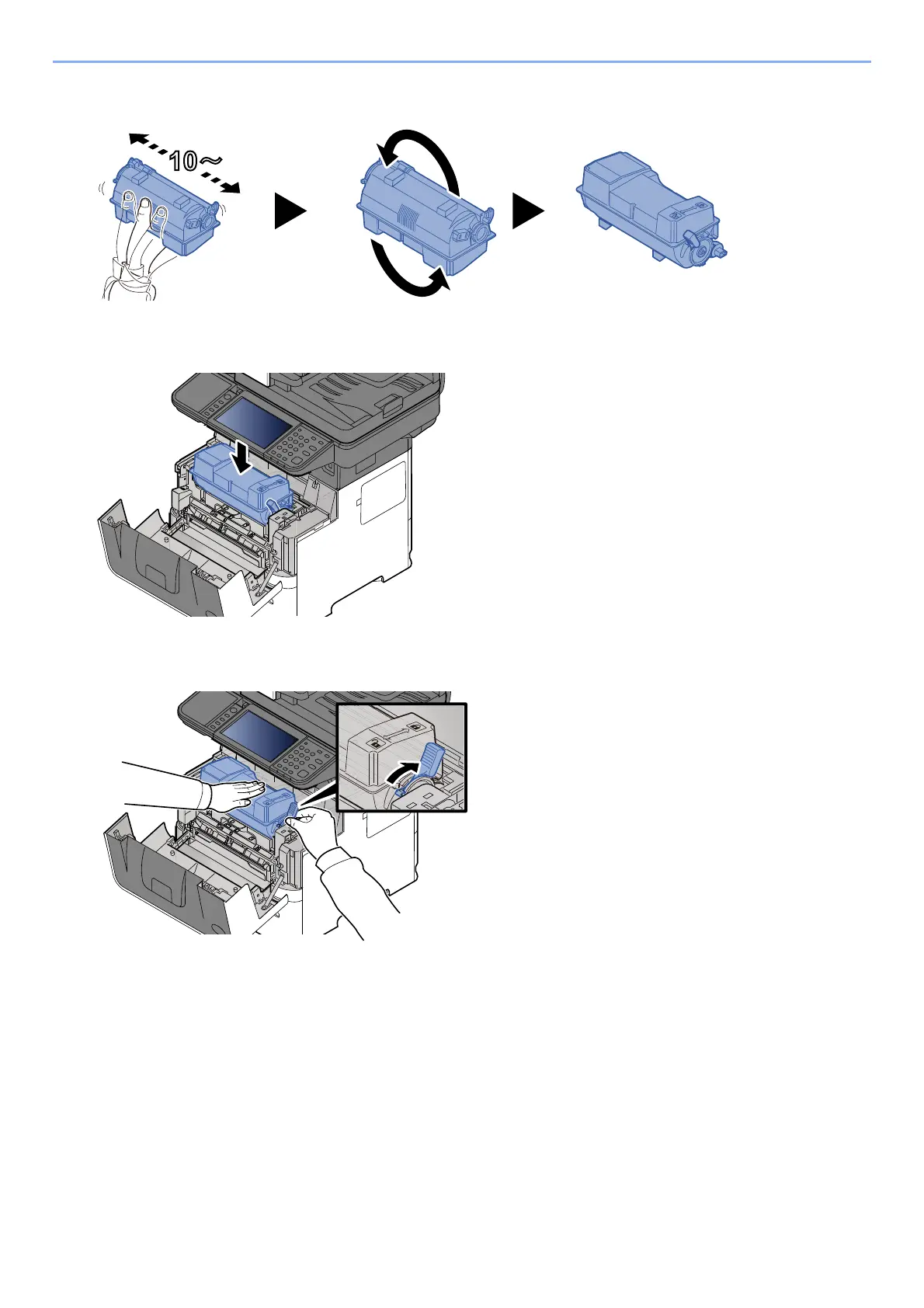 10～