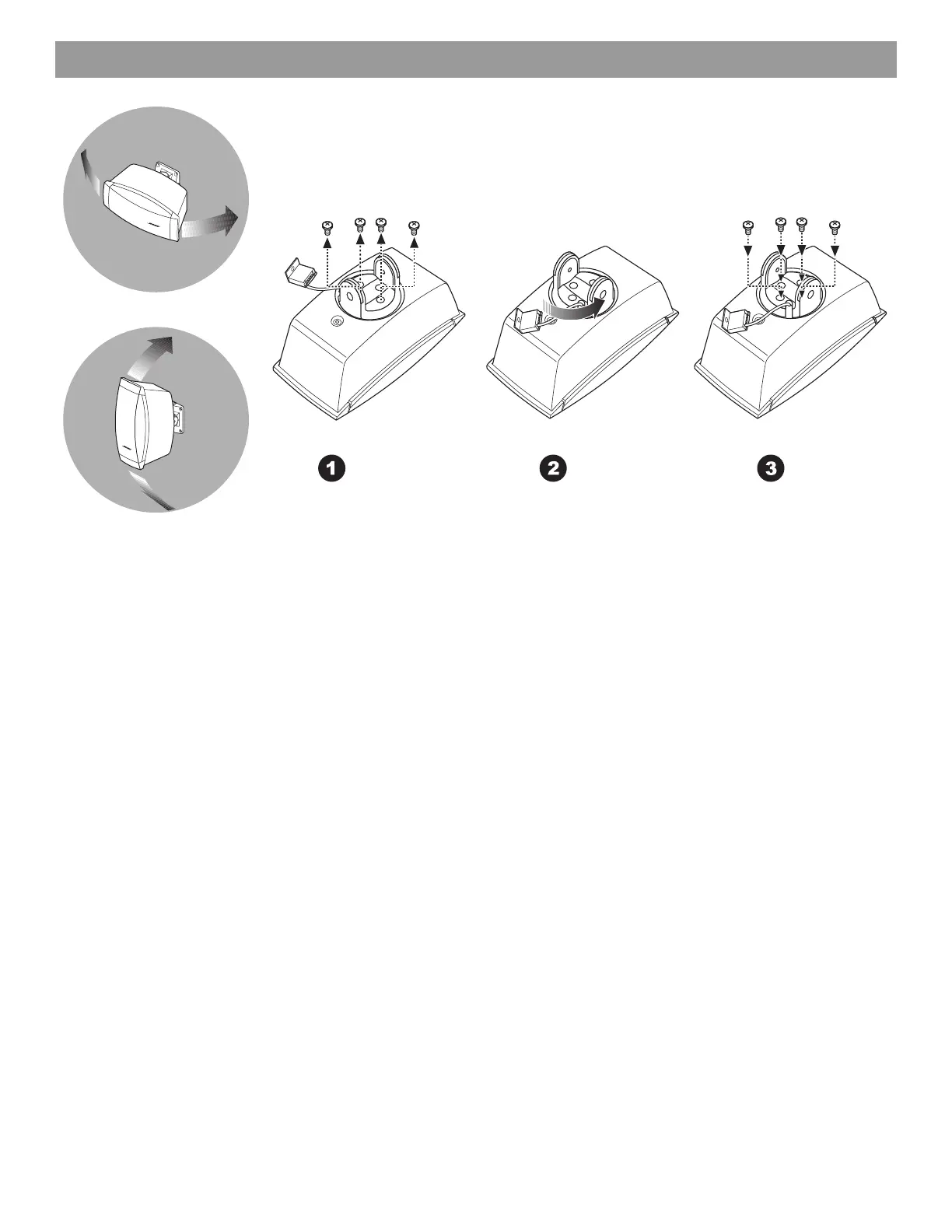 1

2

3