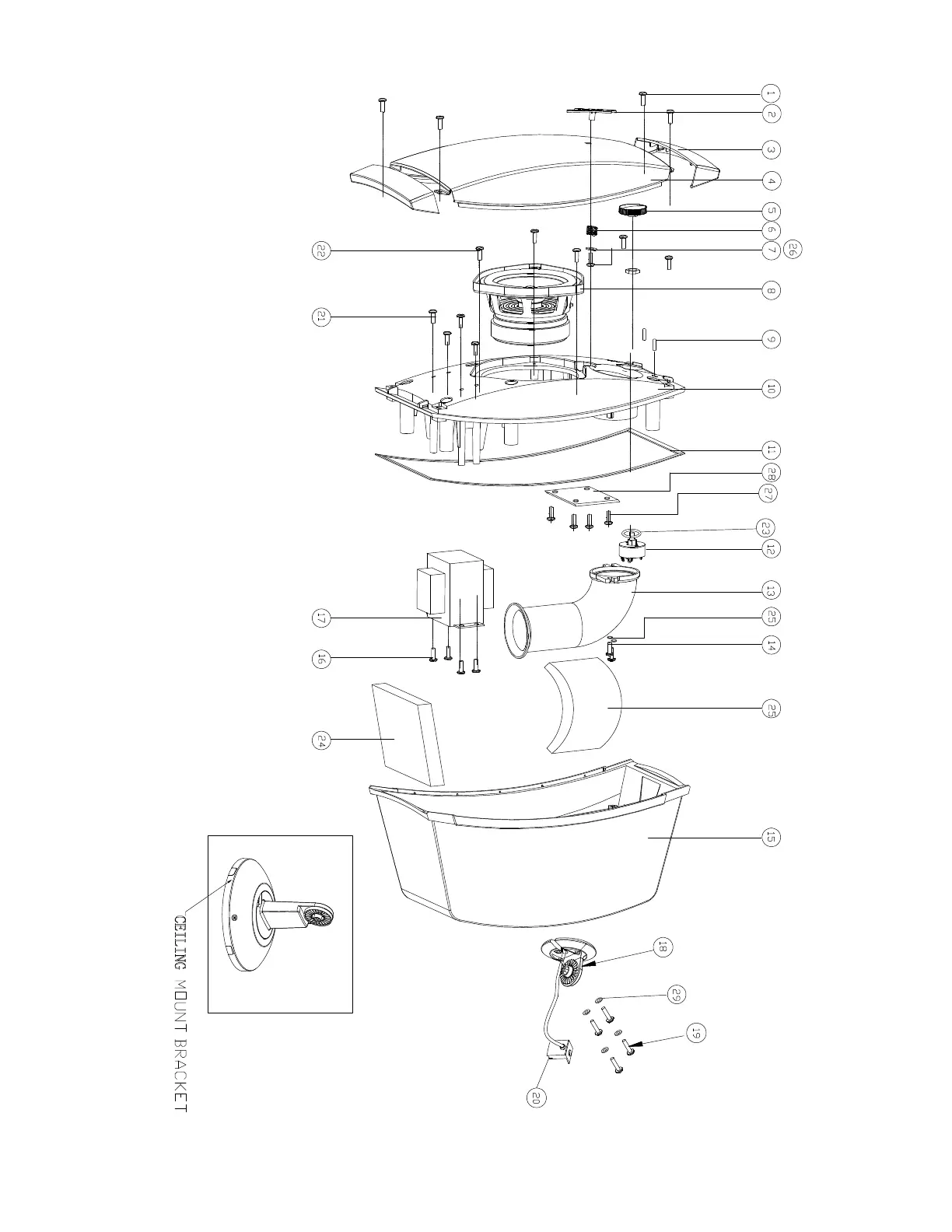 1
2
3
4
5
6
7
26
8
9
10
11
28
27
23
12
13
25
14
25
15
18
29
19
20
22
21
17
16
24
CEILING MOUNT BRACKET