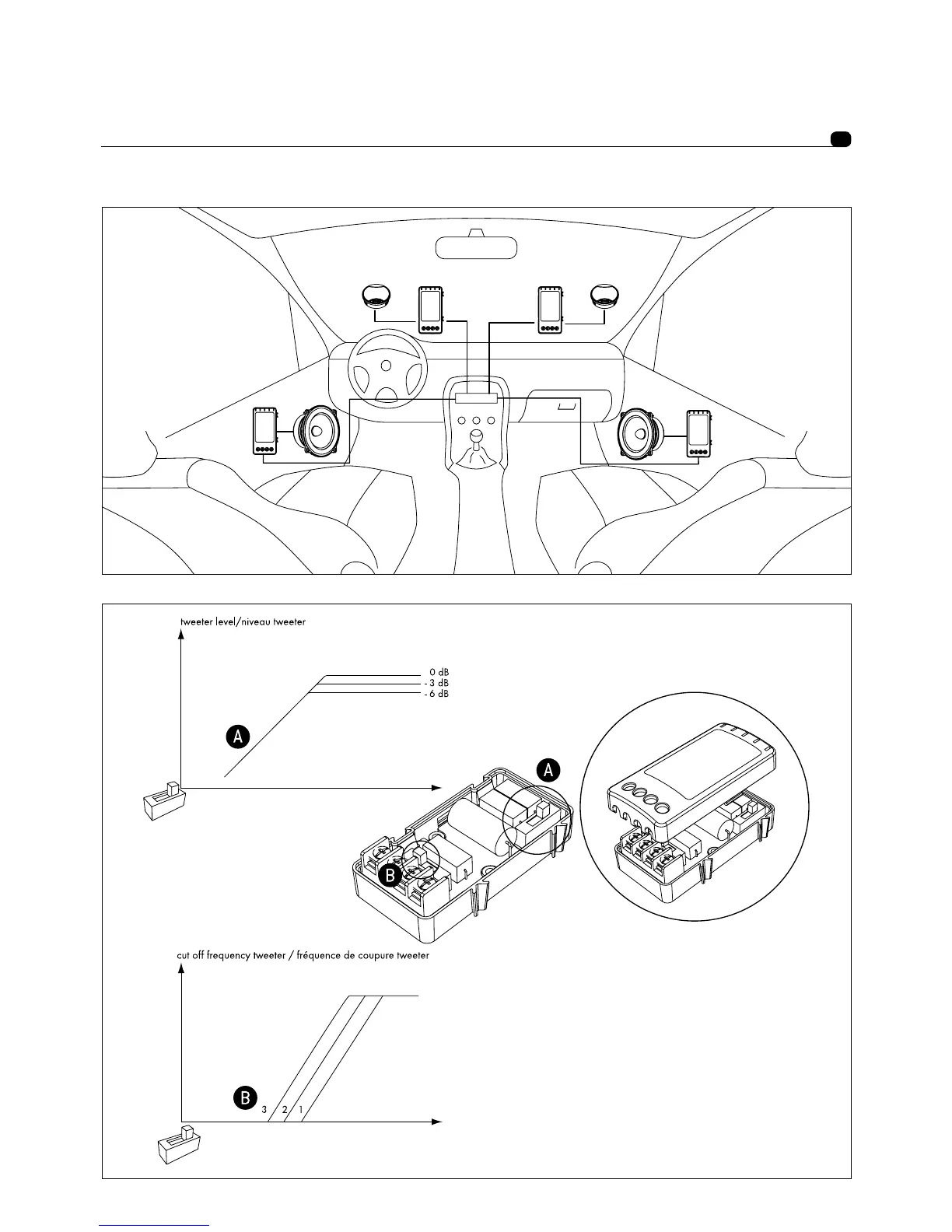 tweeter level/niveau tweeter

0 dB
- 3 dB
- 6 dB

A

A

B

cut off frequency tweeter / fréquence de coupure tweeter

B

3 2 1