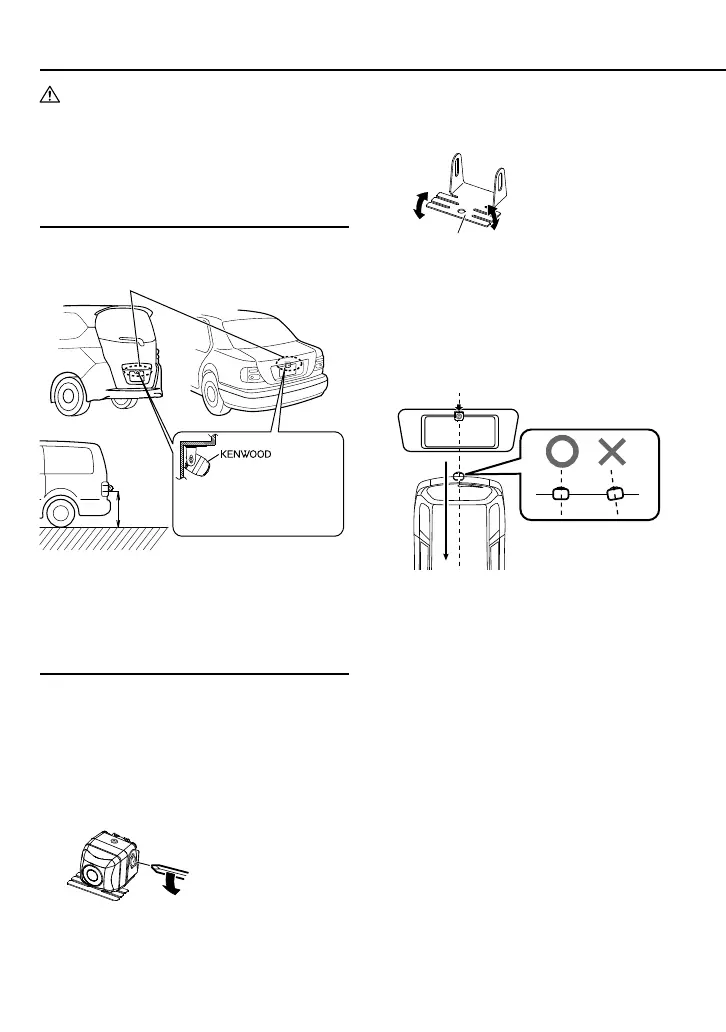 KENWOOD