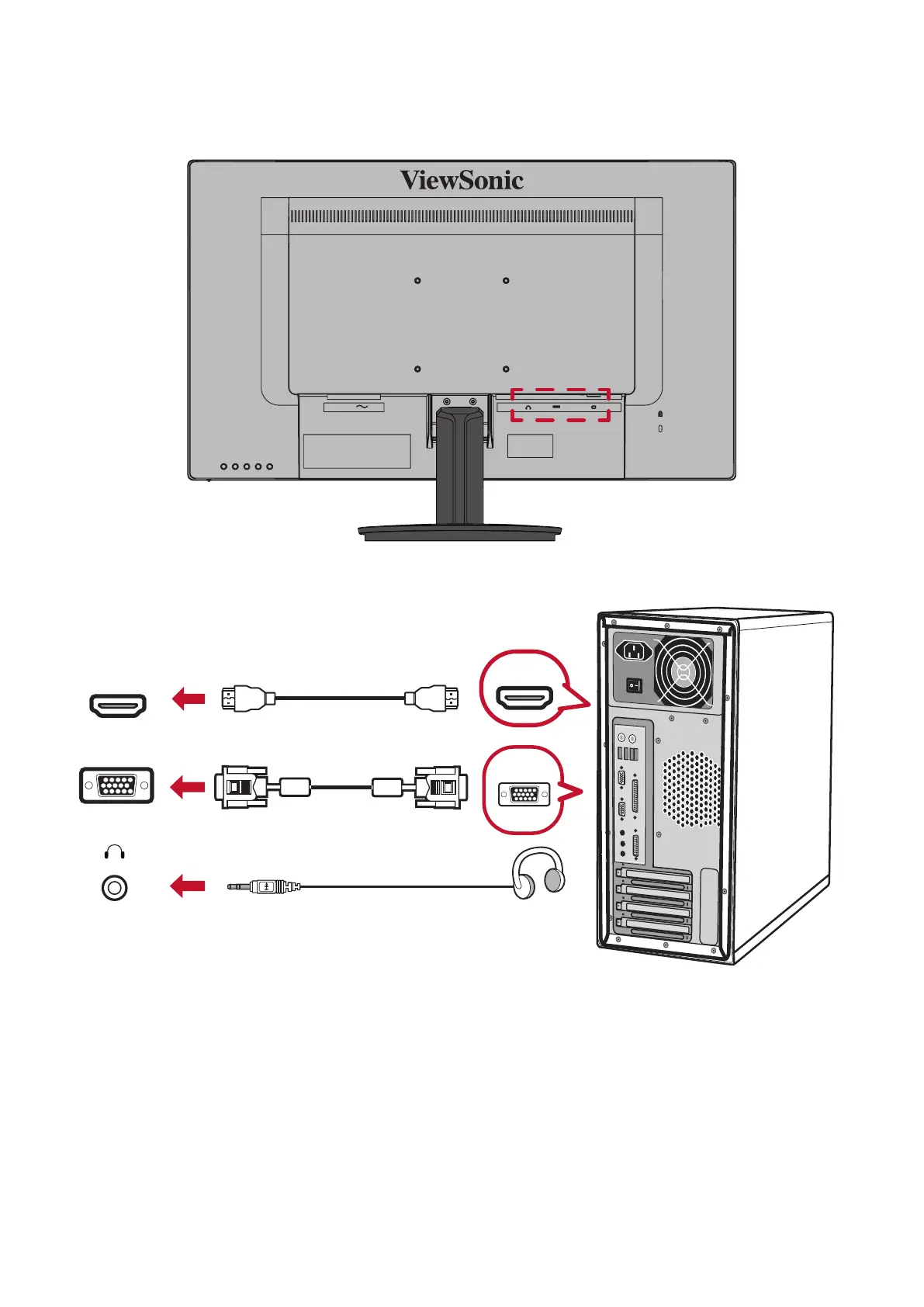 ViewSonic