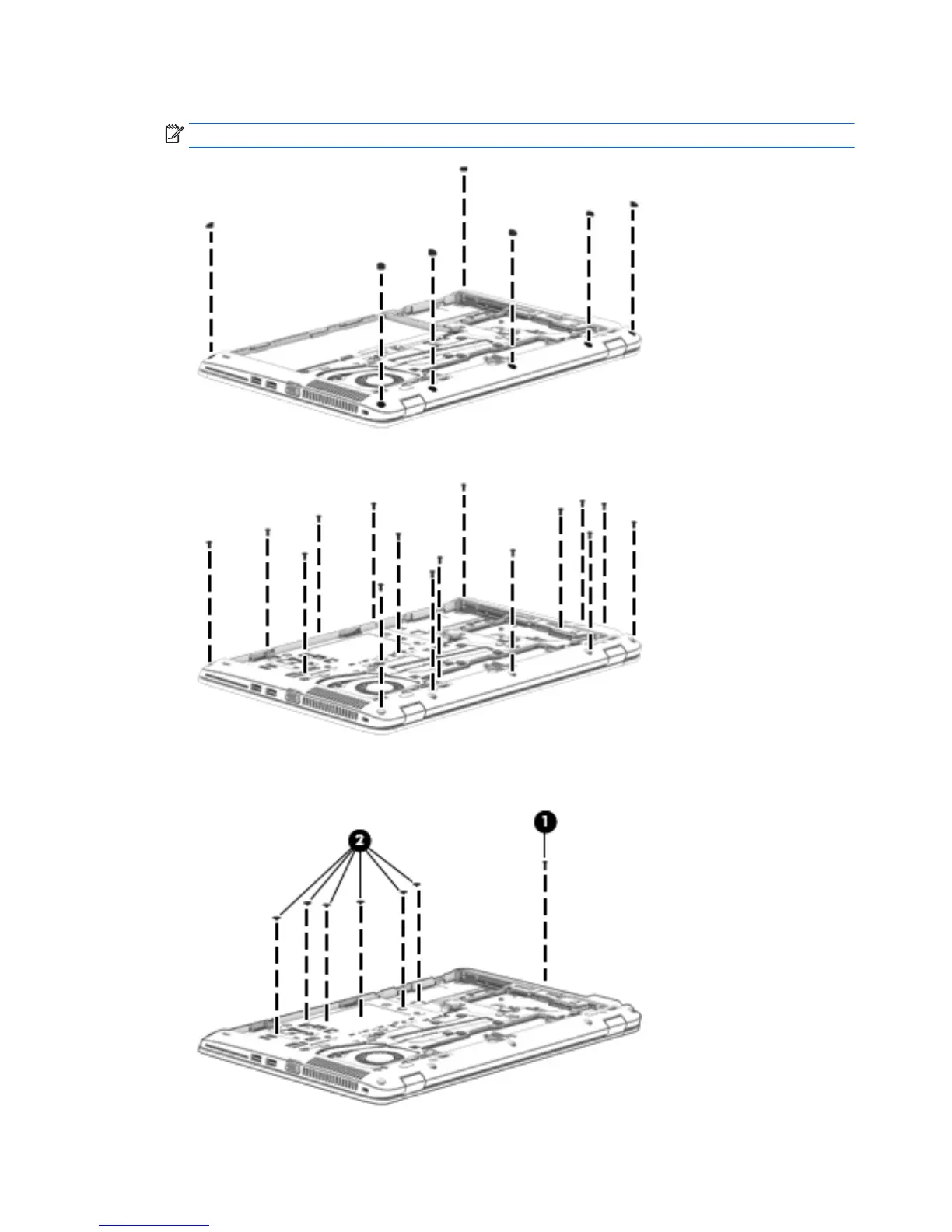 2

1