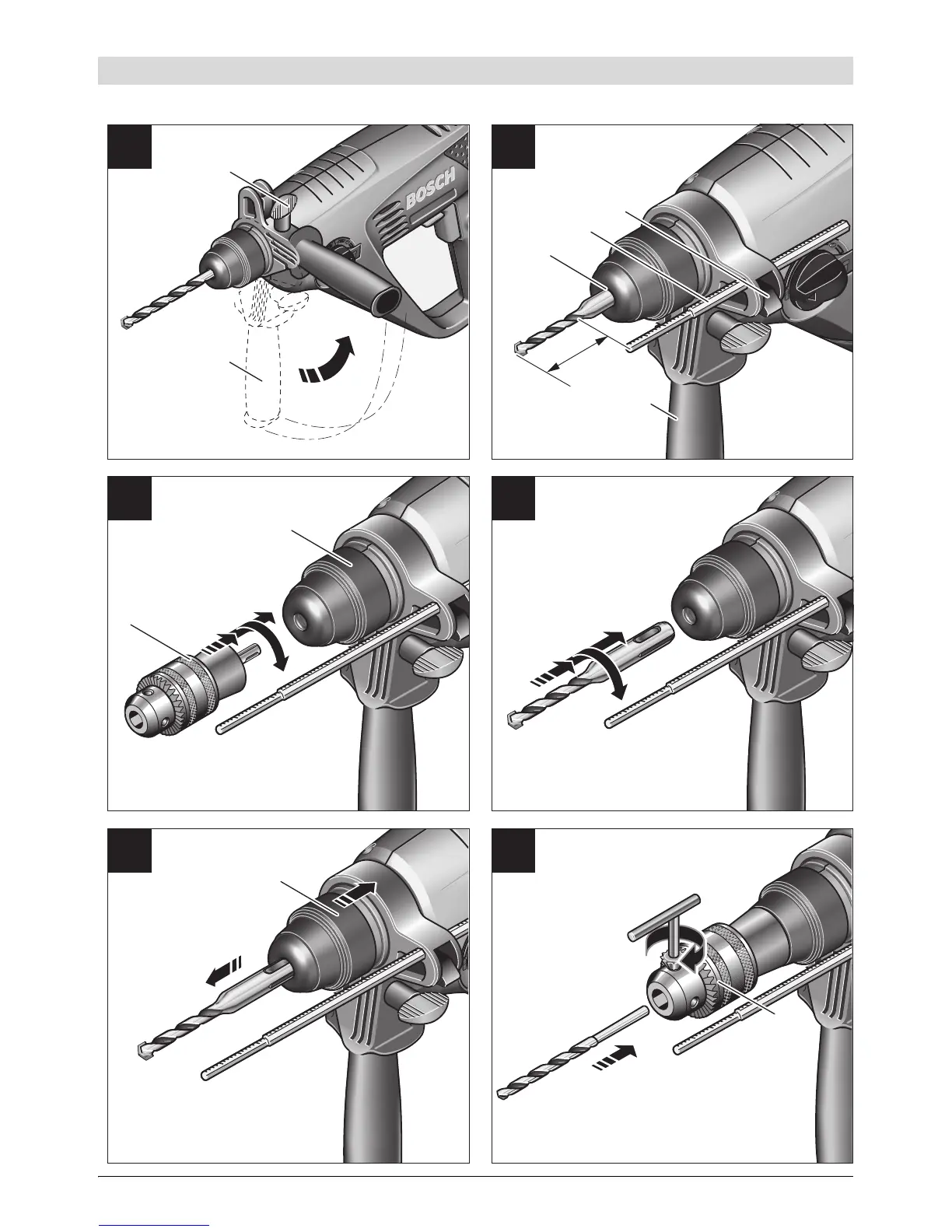 BOSCH