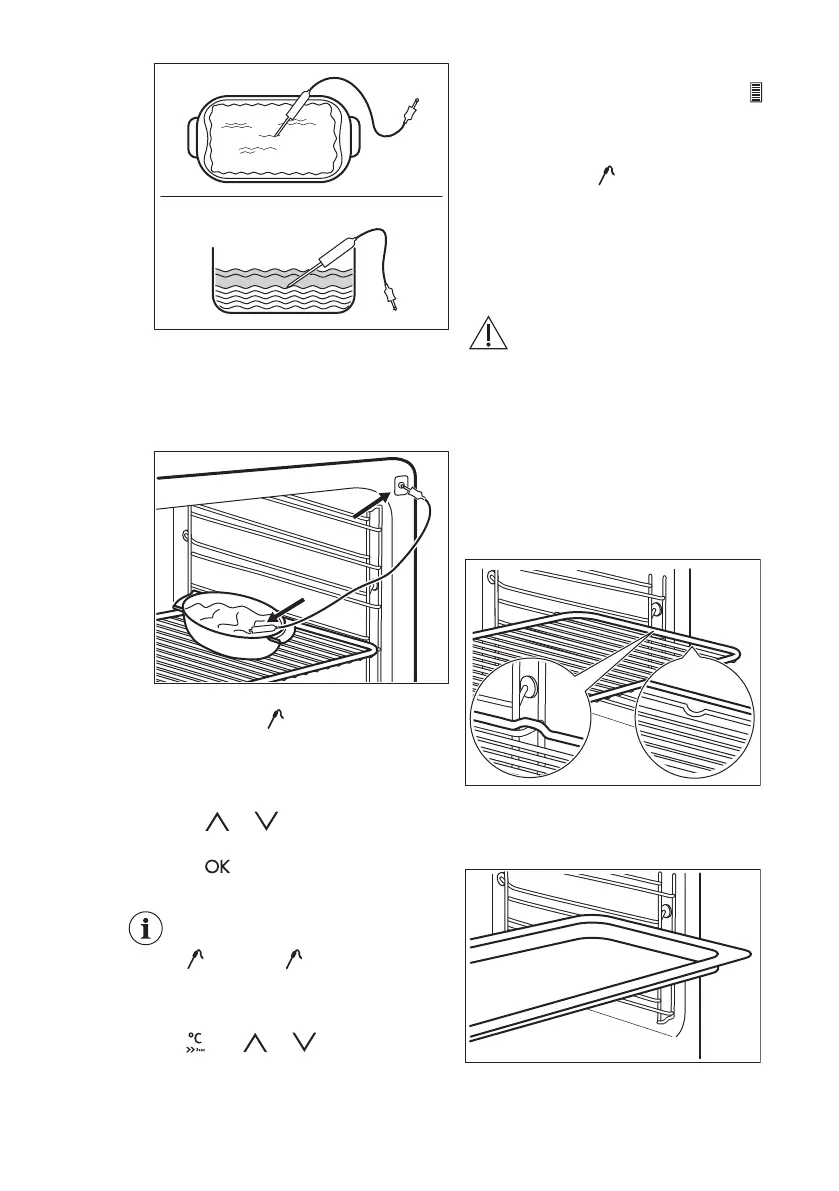 OK

°C