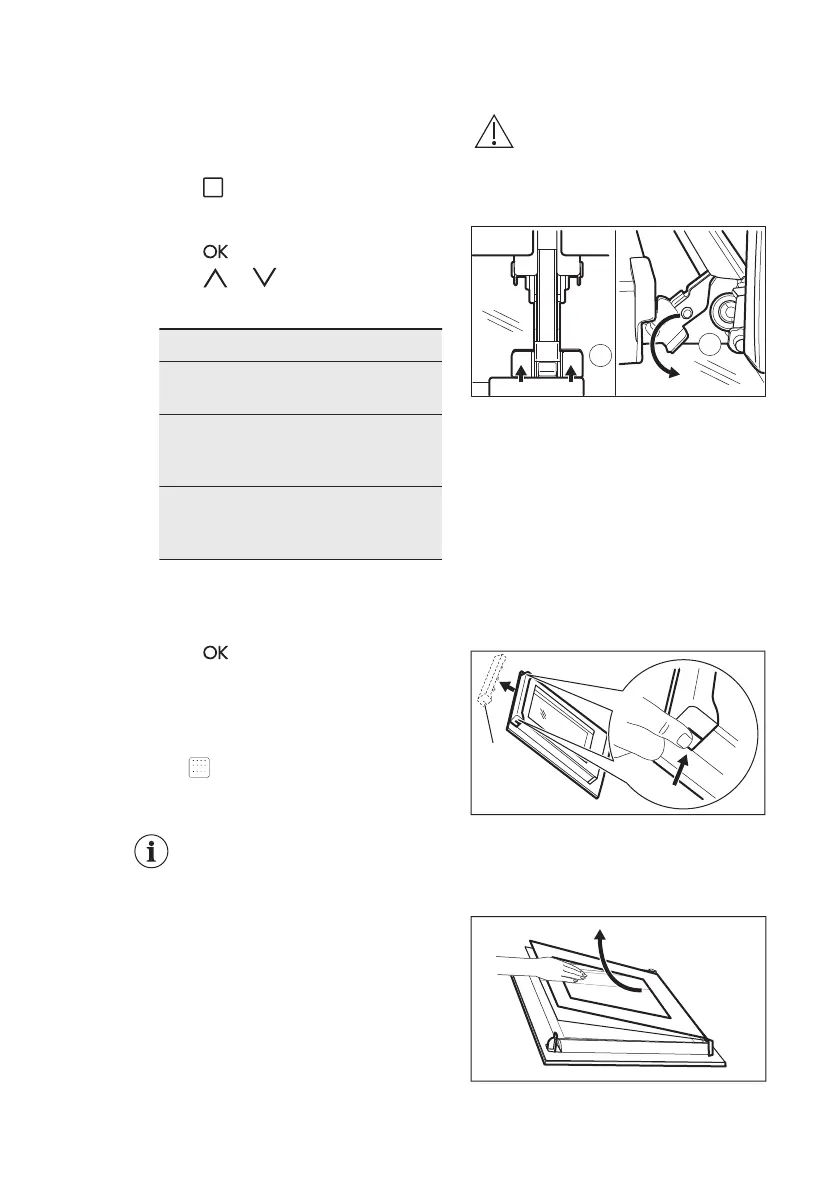 OK
OK