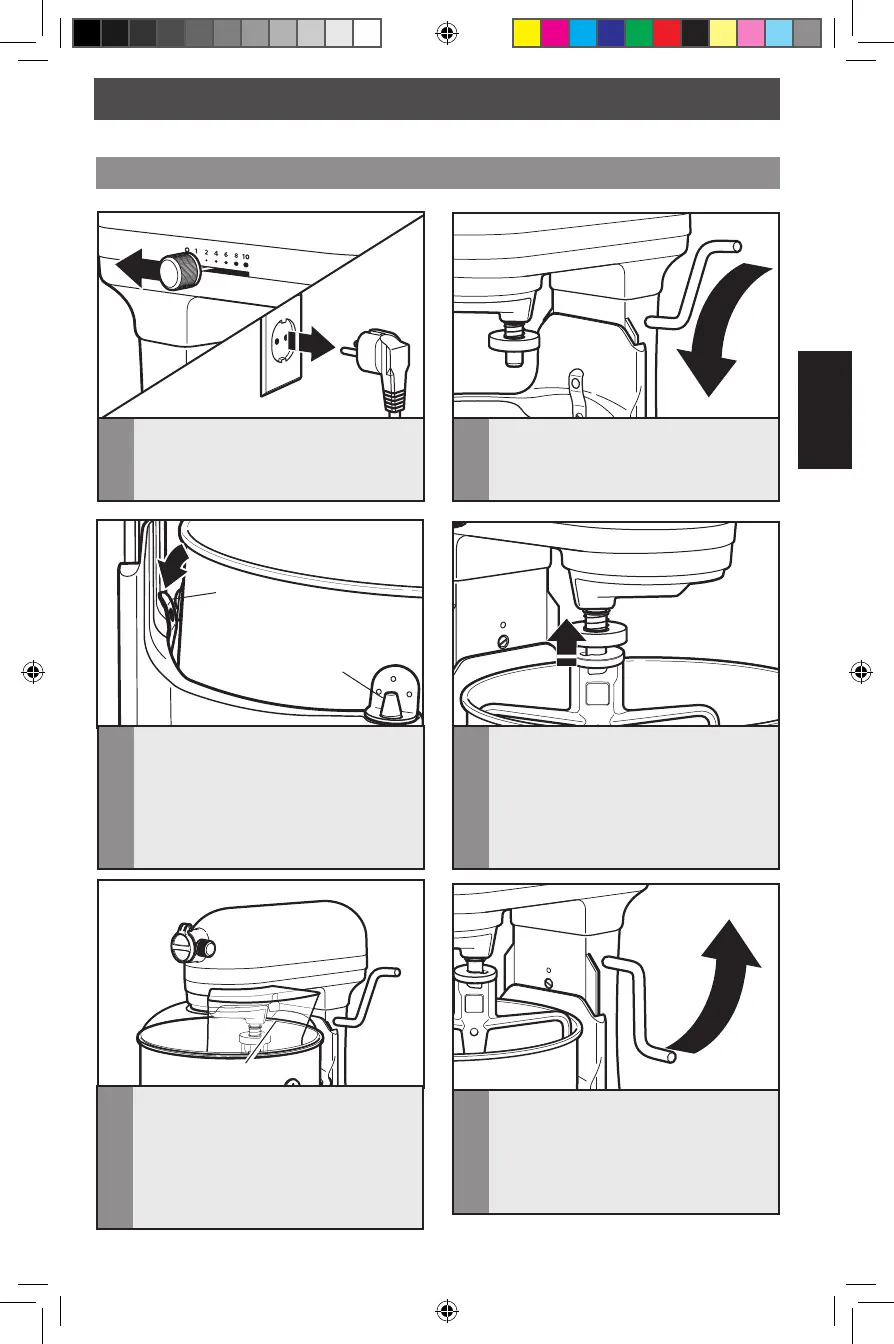 0 1 2 4 6 8 10