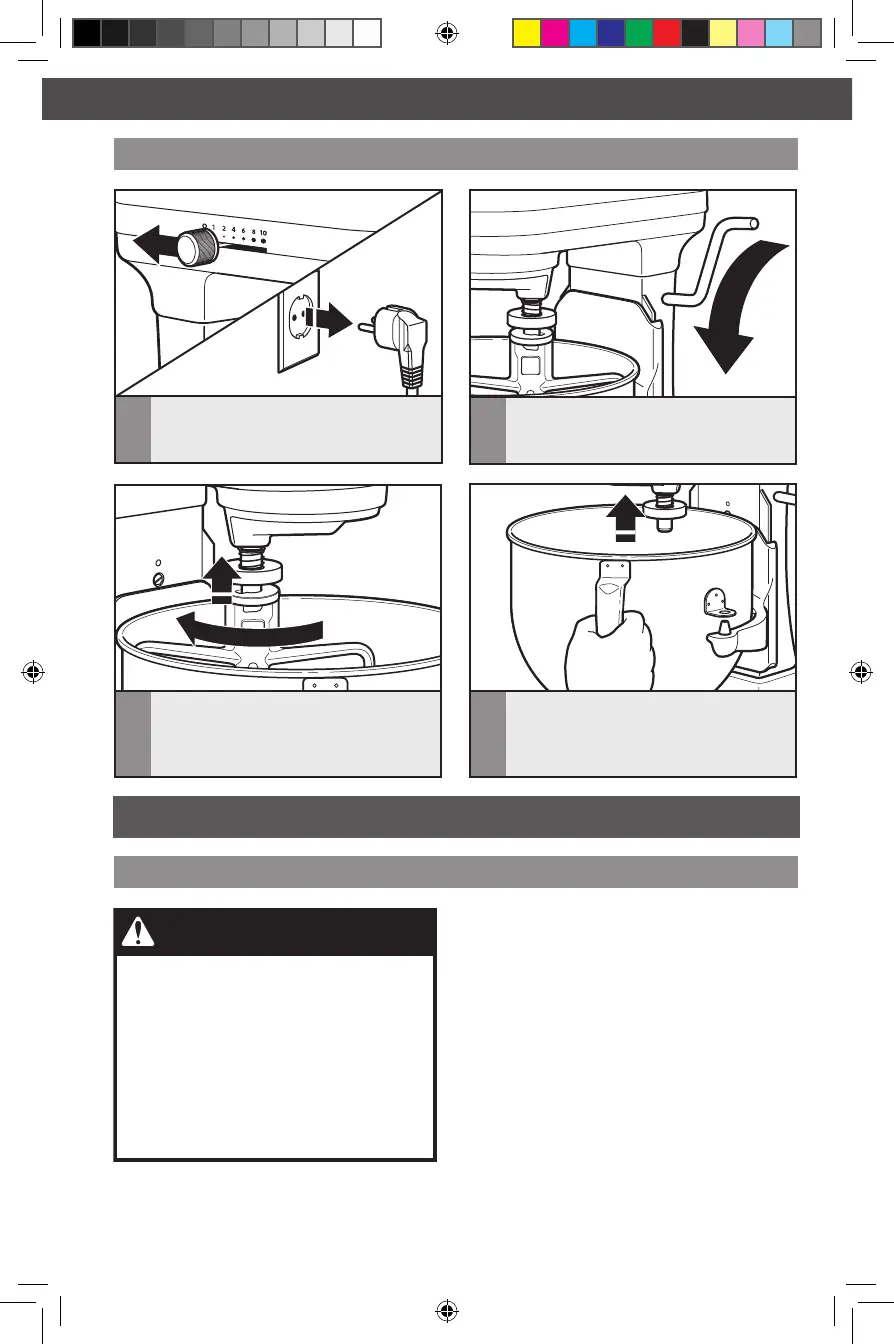 0 1 2 4 6 8 10