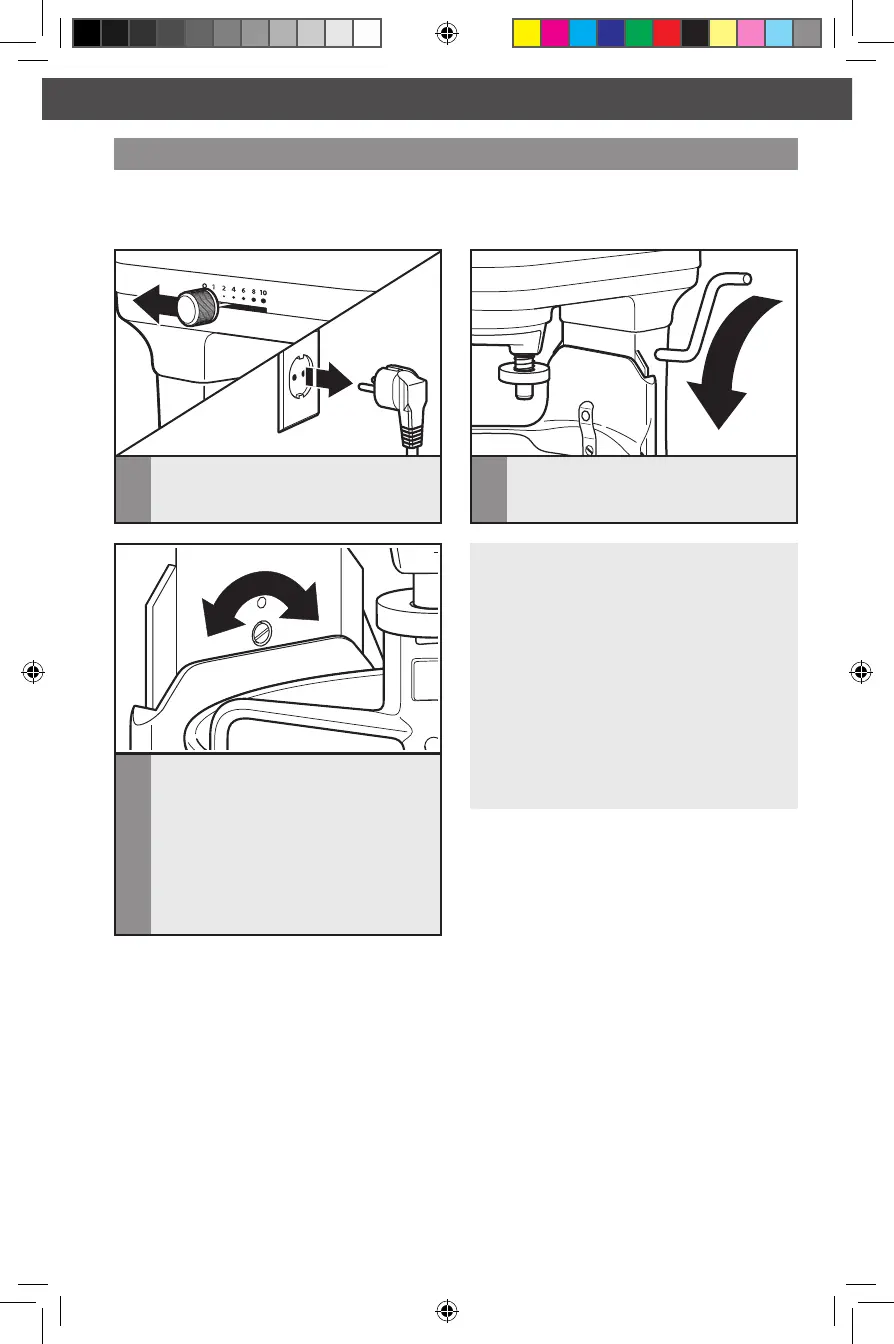 0 1 2 4 6 8 10