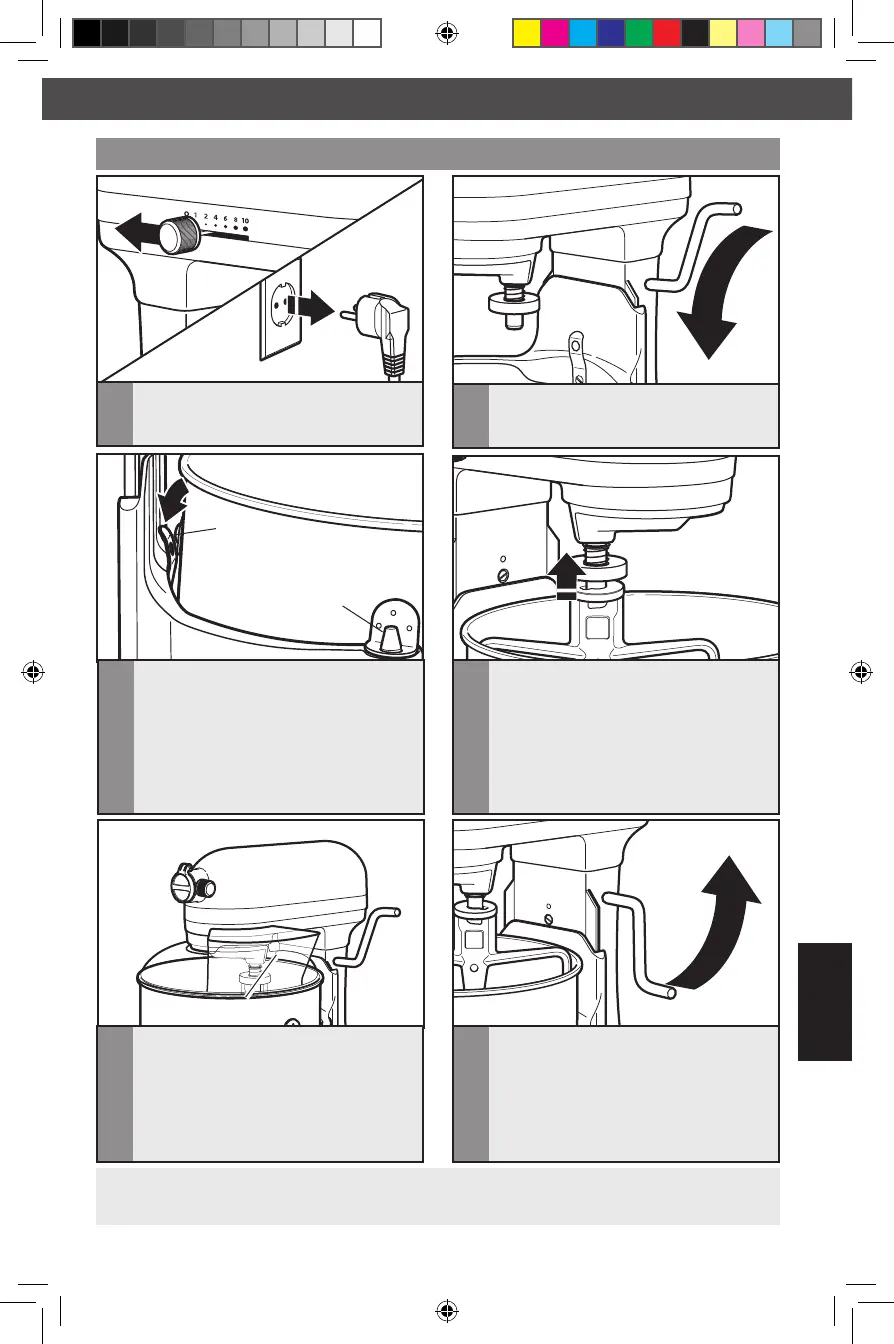 0 1 2 4 6 8 10