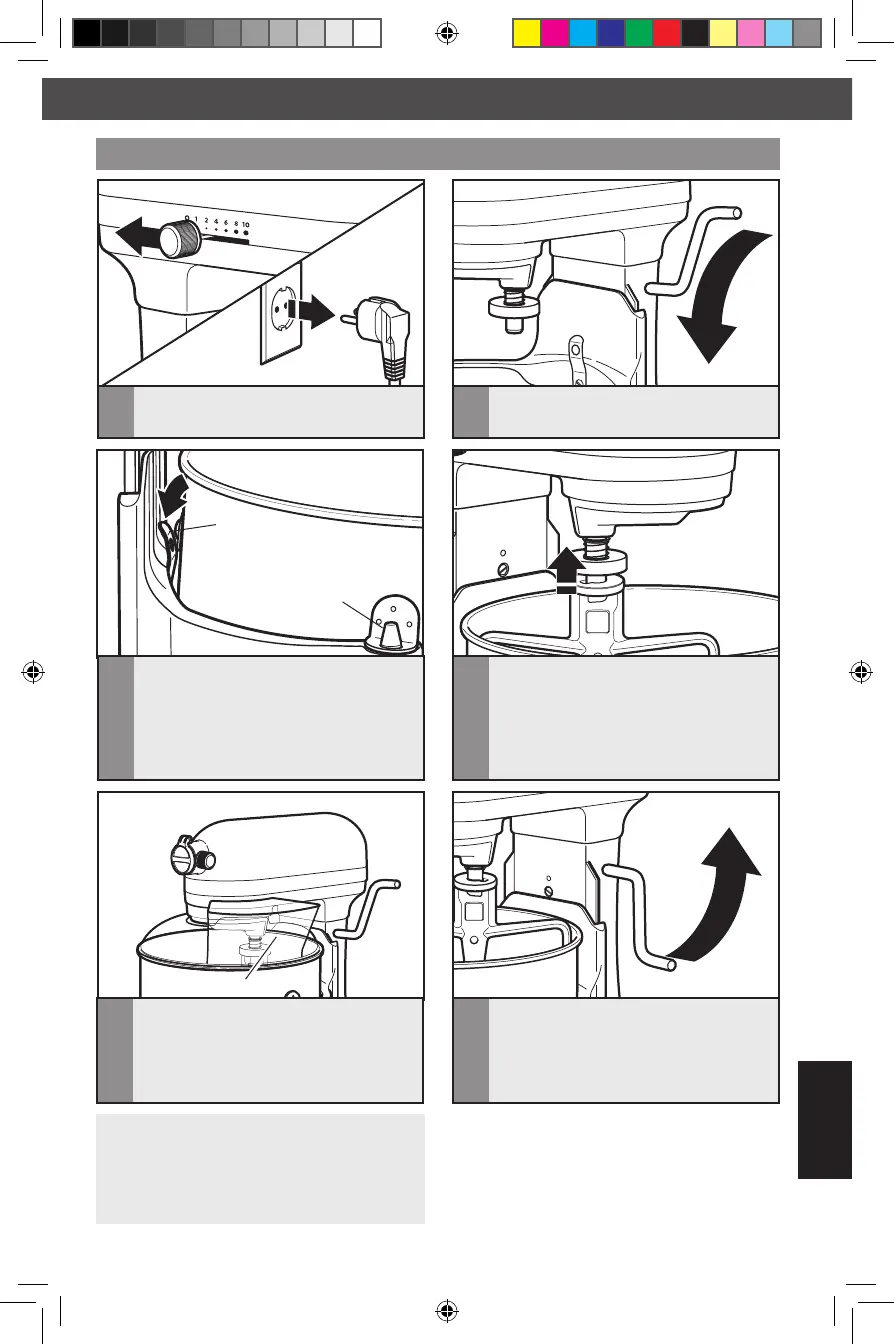 0 1 2 4 6 8 10