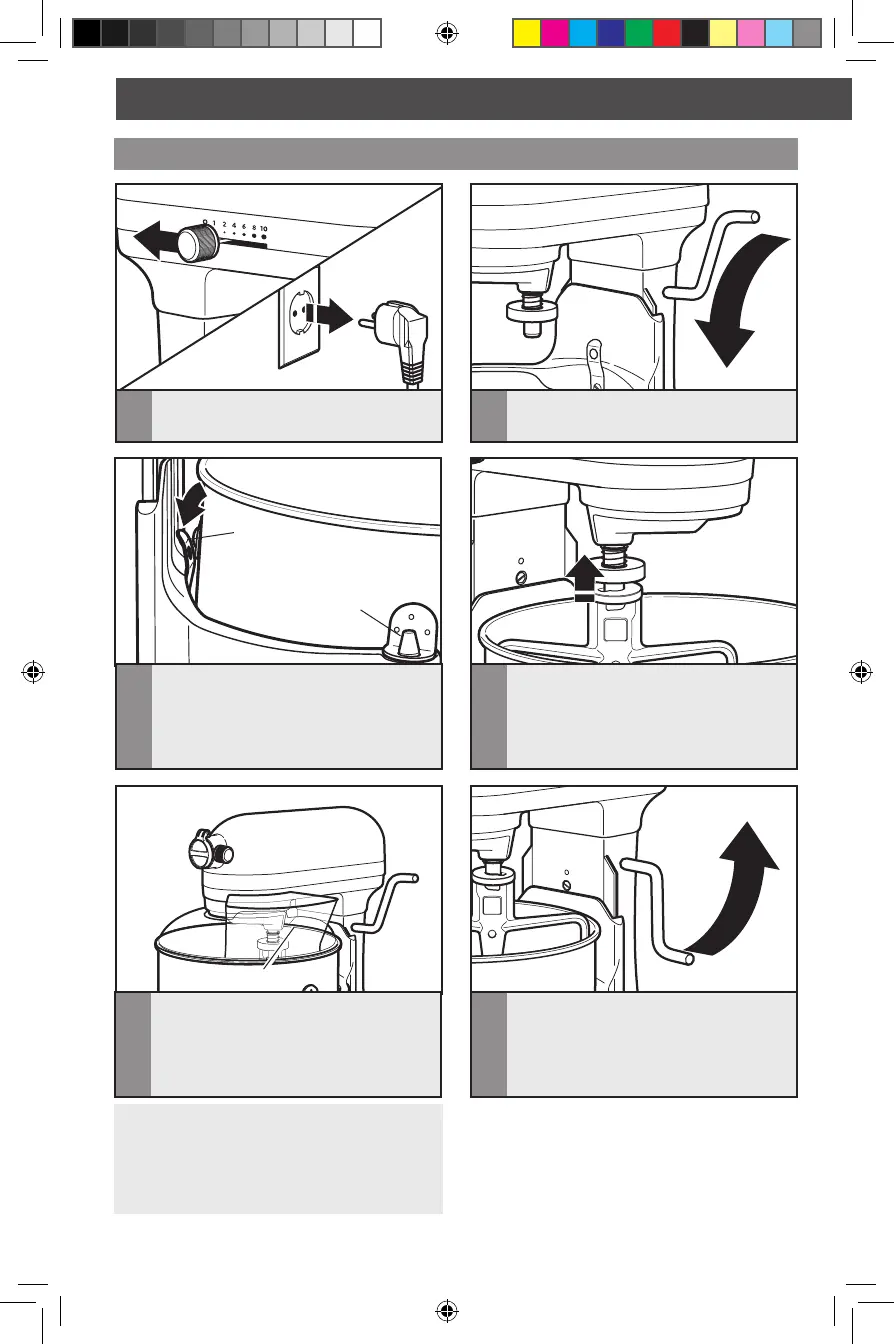 0 1 2 4 6 8 10