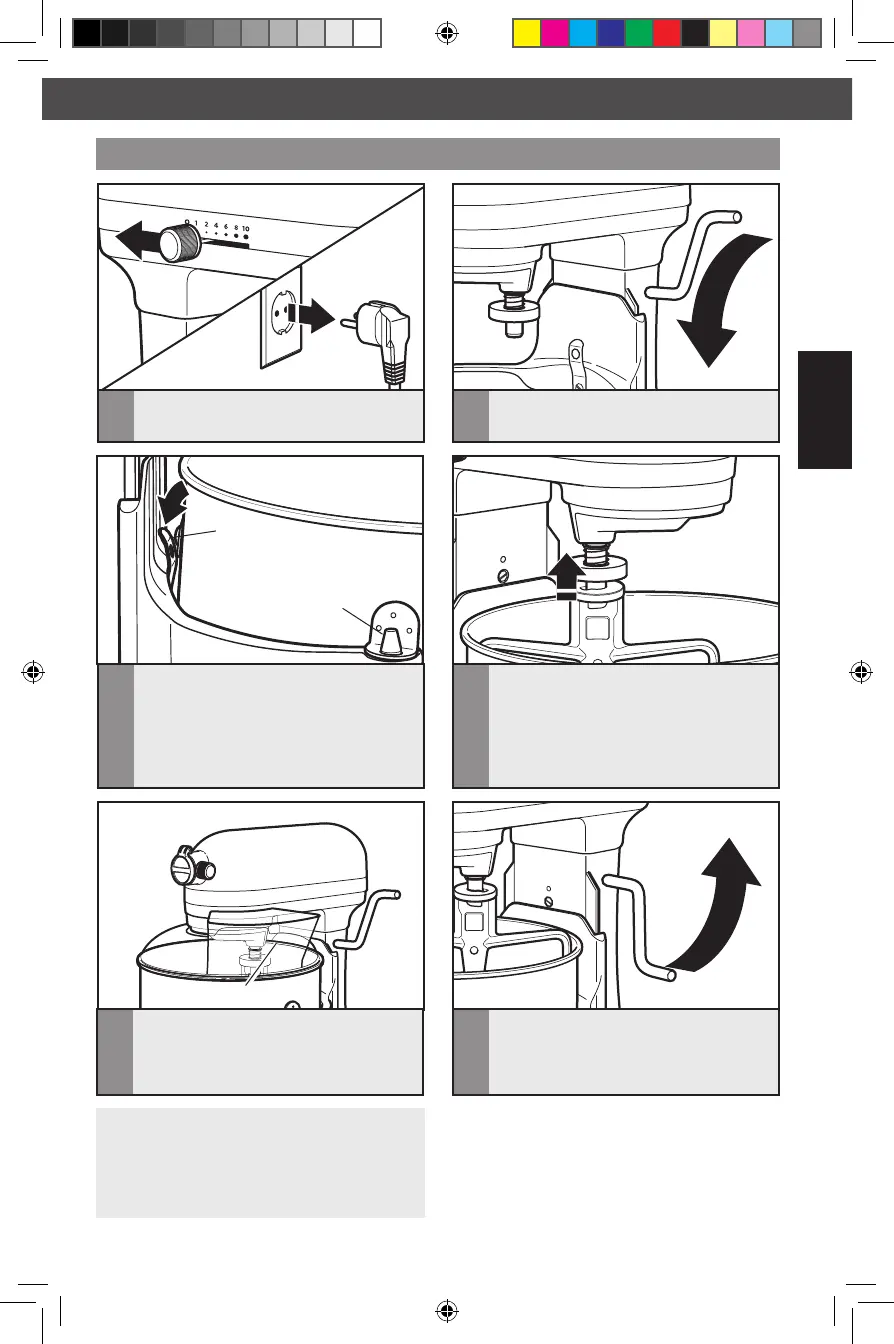 0 1 2 4 6 8 10