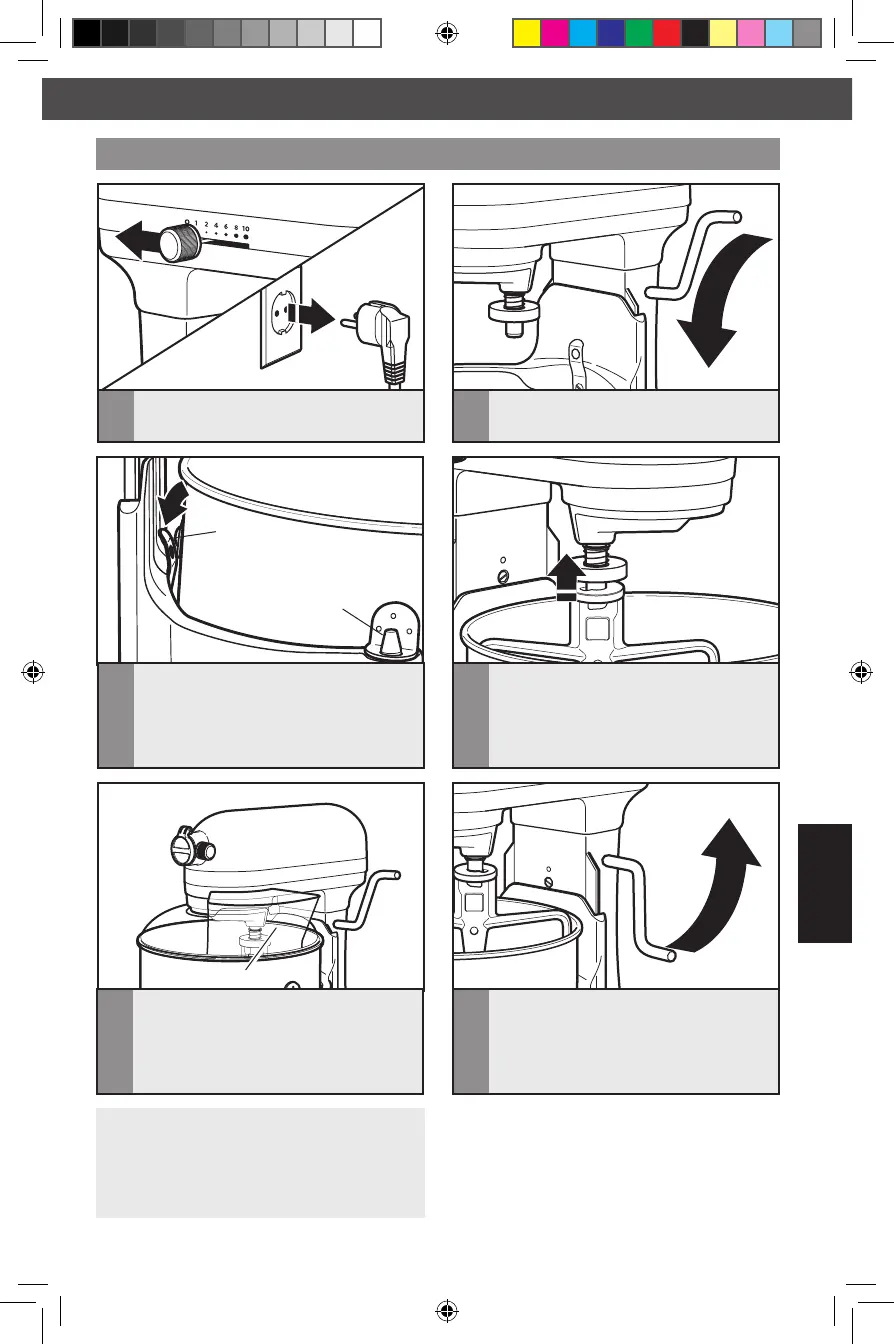 0 1 2 4 6 8 10