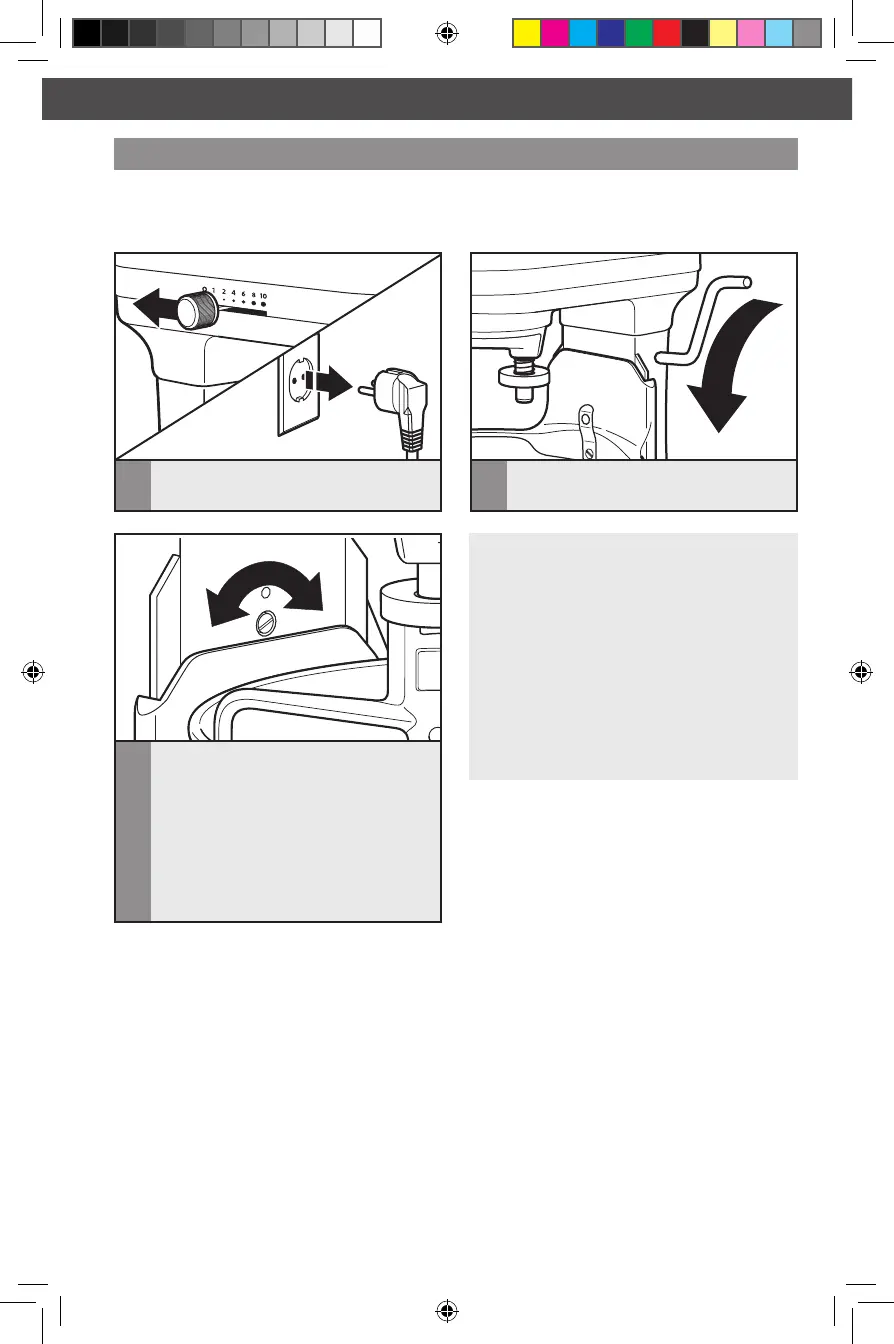 0 1 2 4 6 8 10