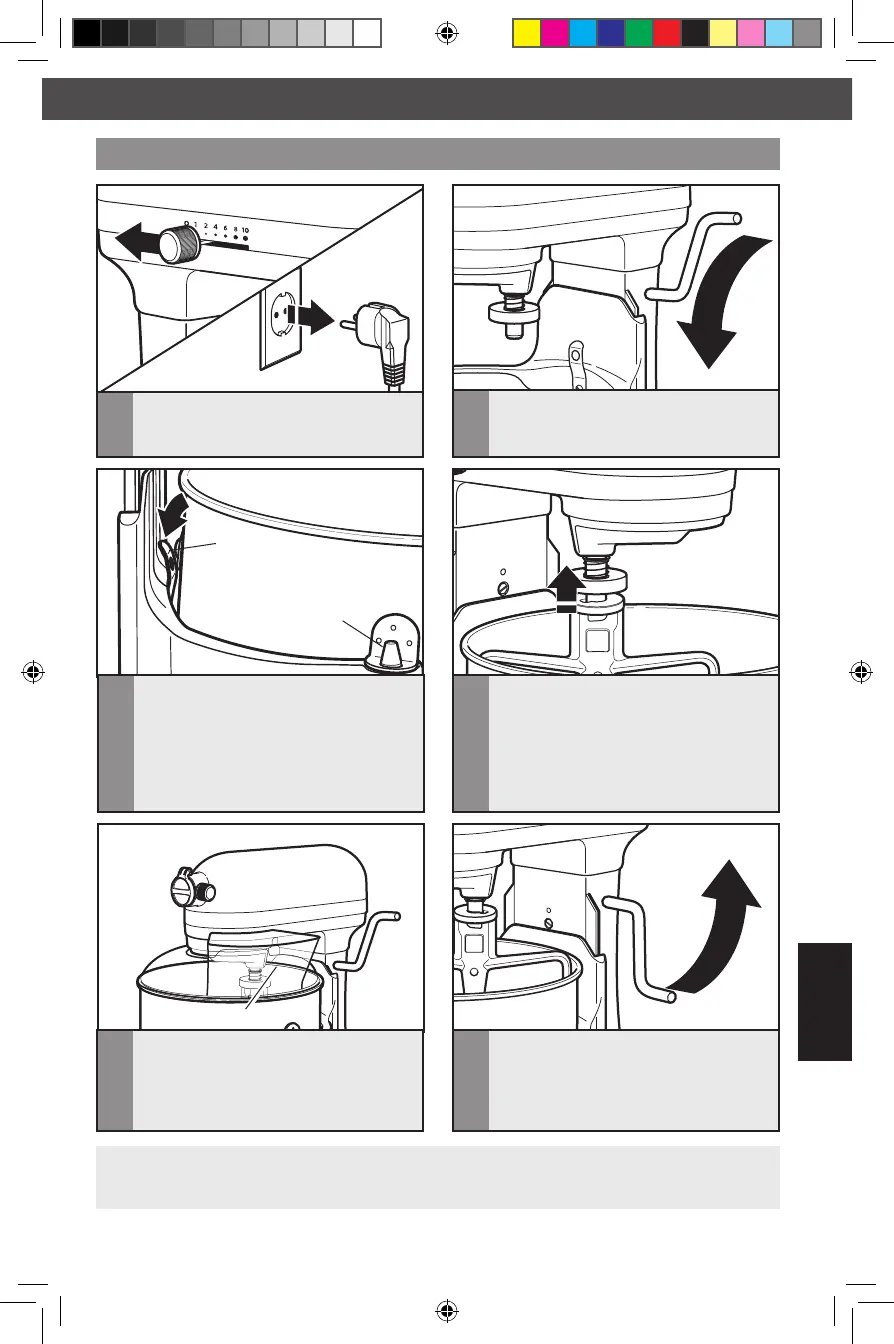 0 1 2 4 6 8 10