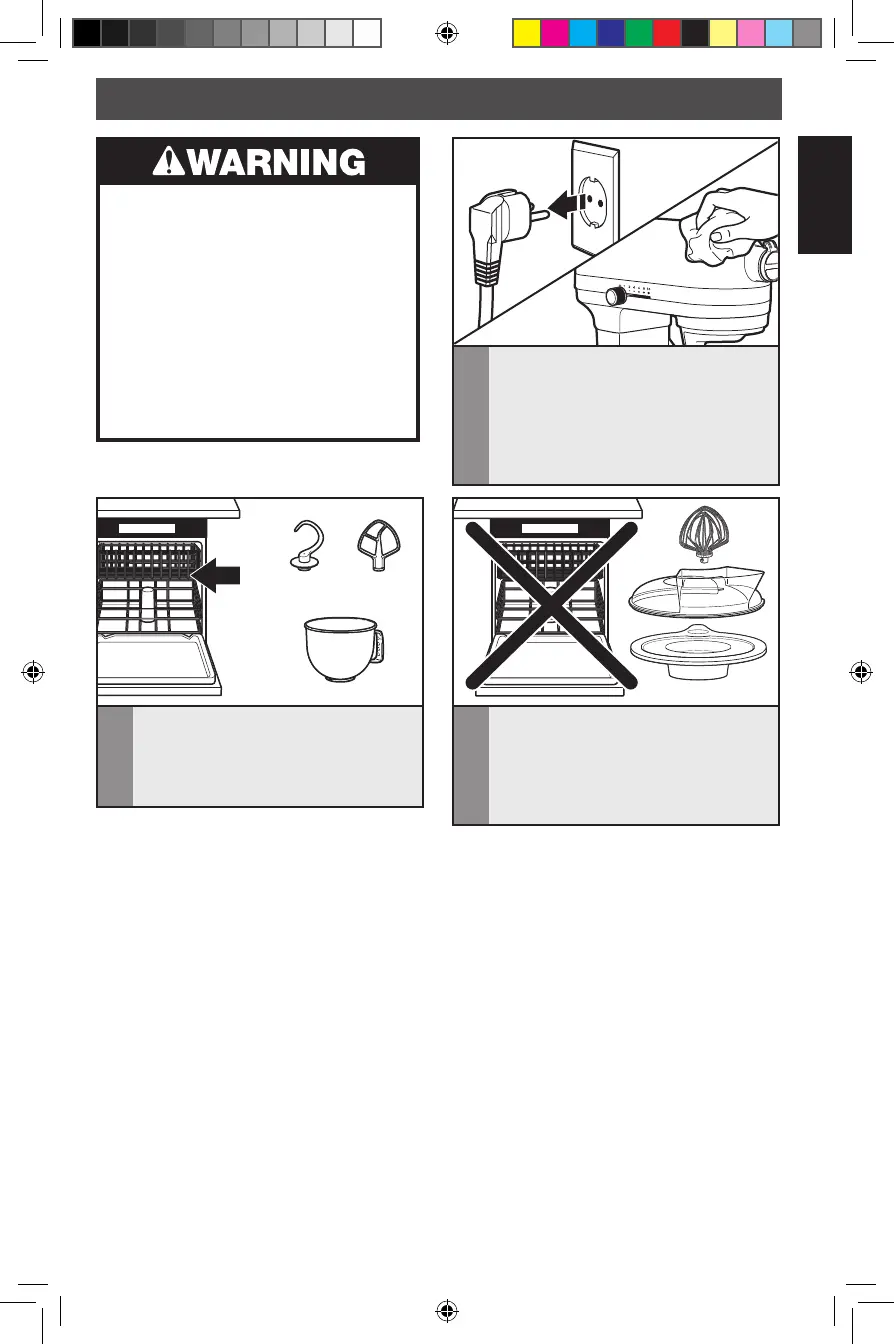 WARNING