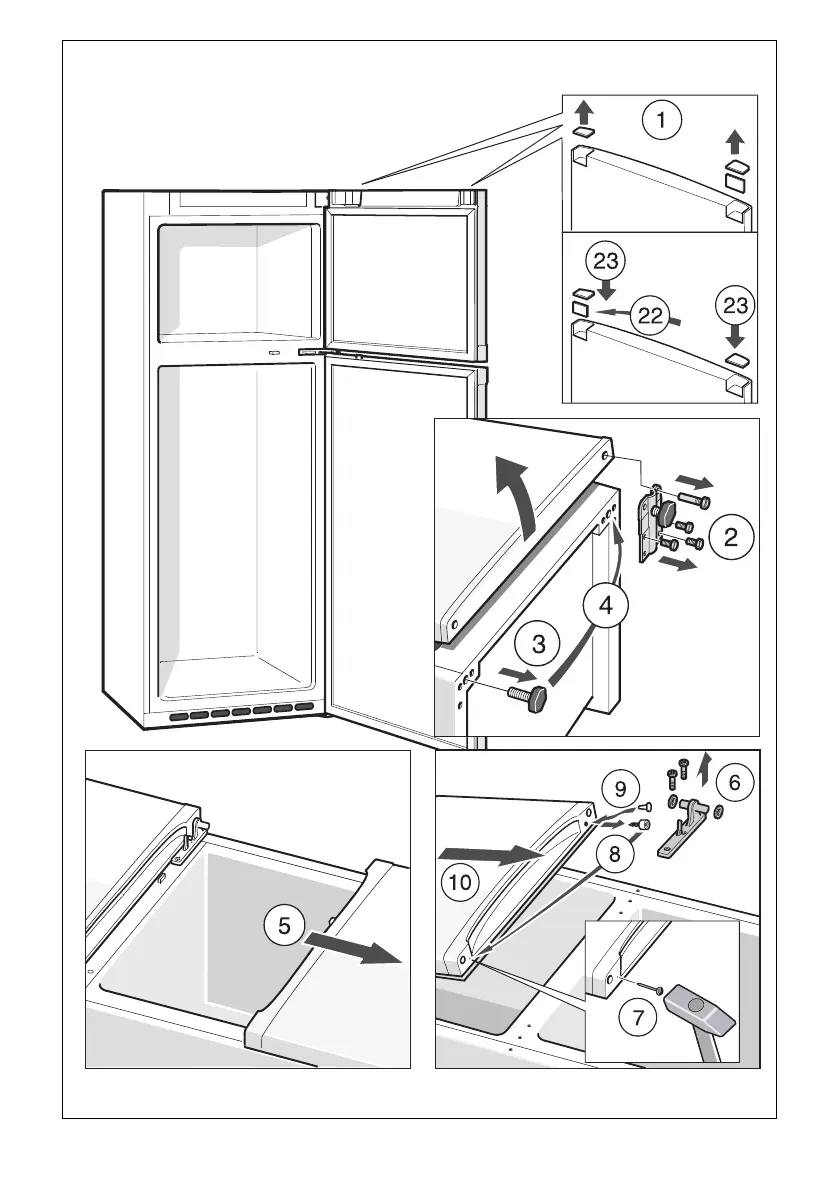 1

23

22

23

2

4

3

5

9

6

8

10

7