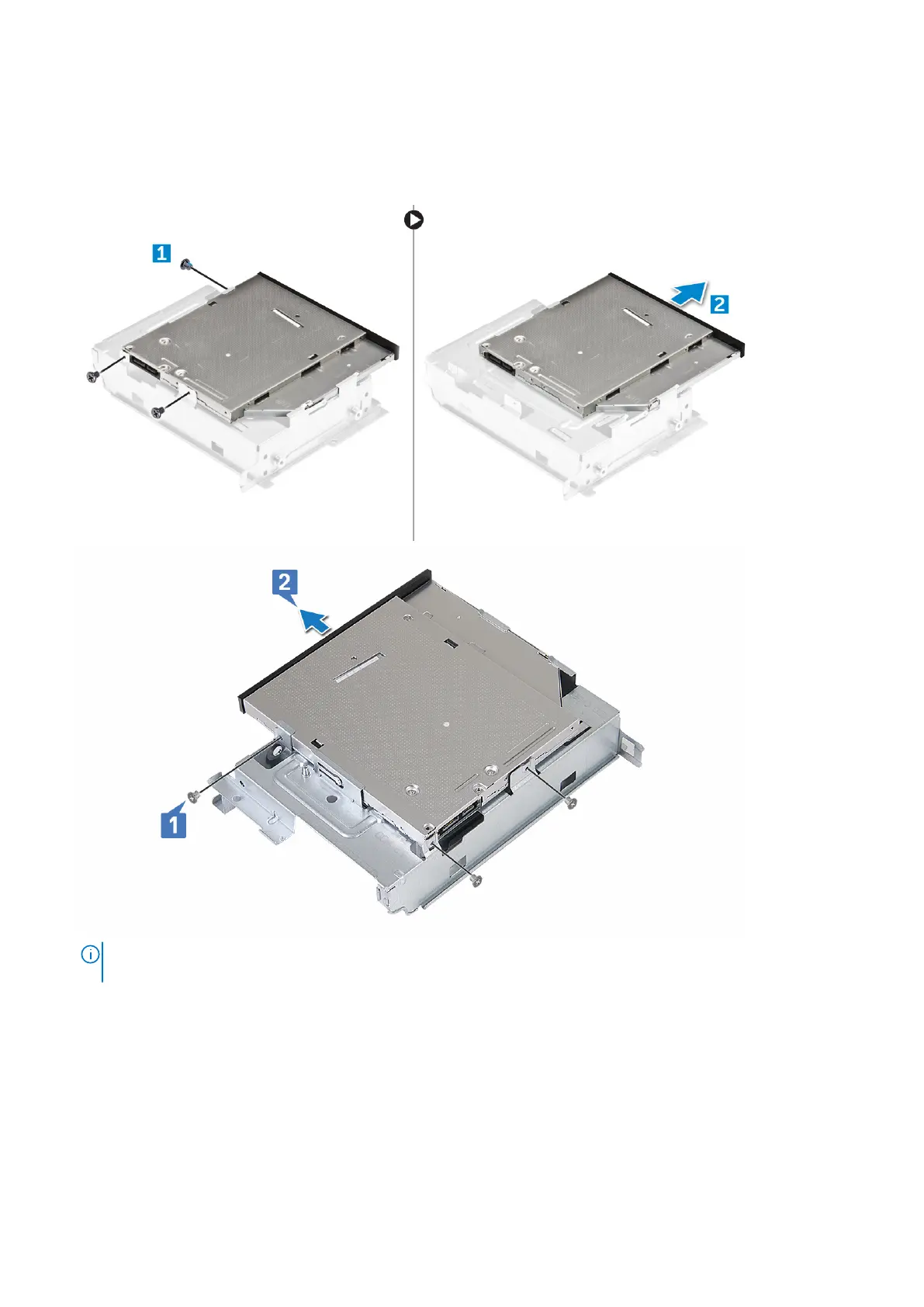 1

2

2

1