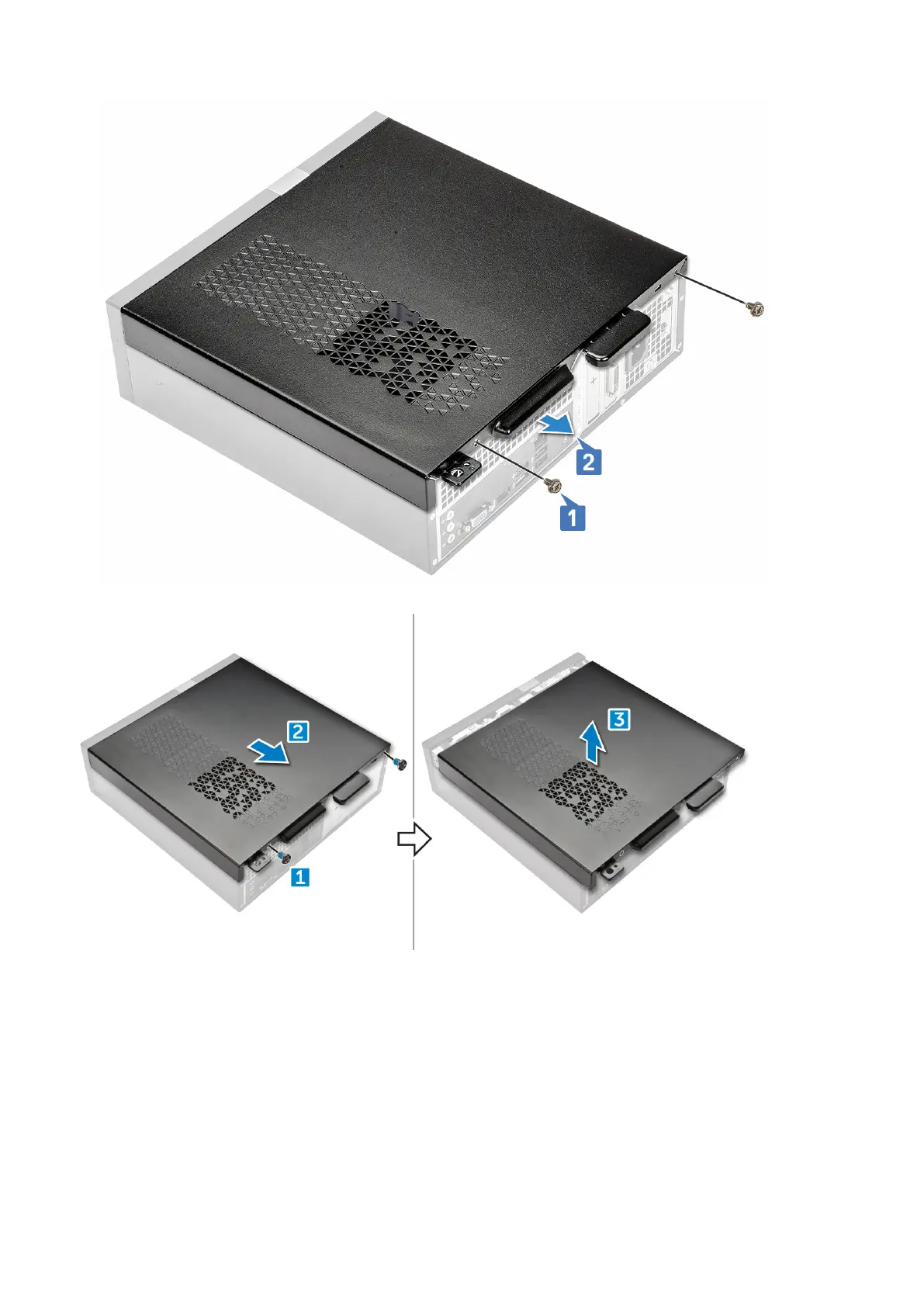 2
1
2
1
3